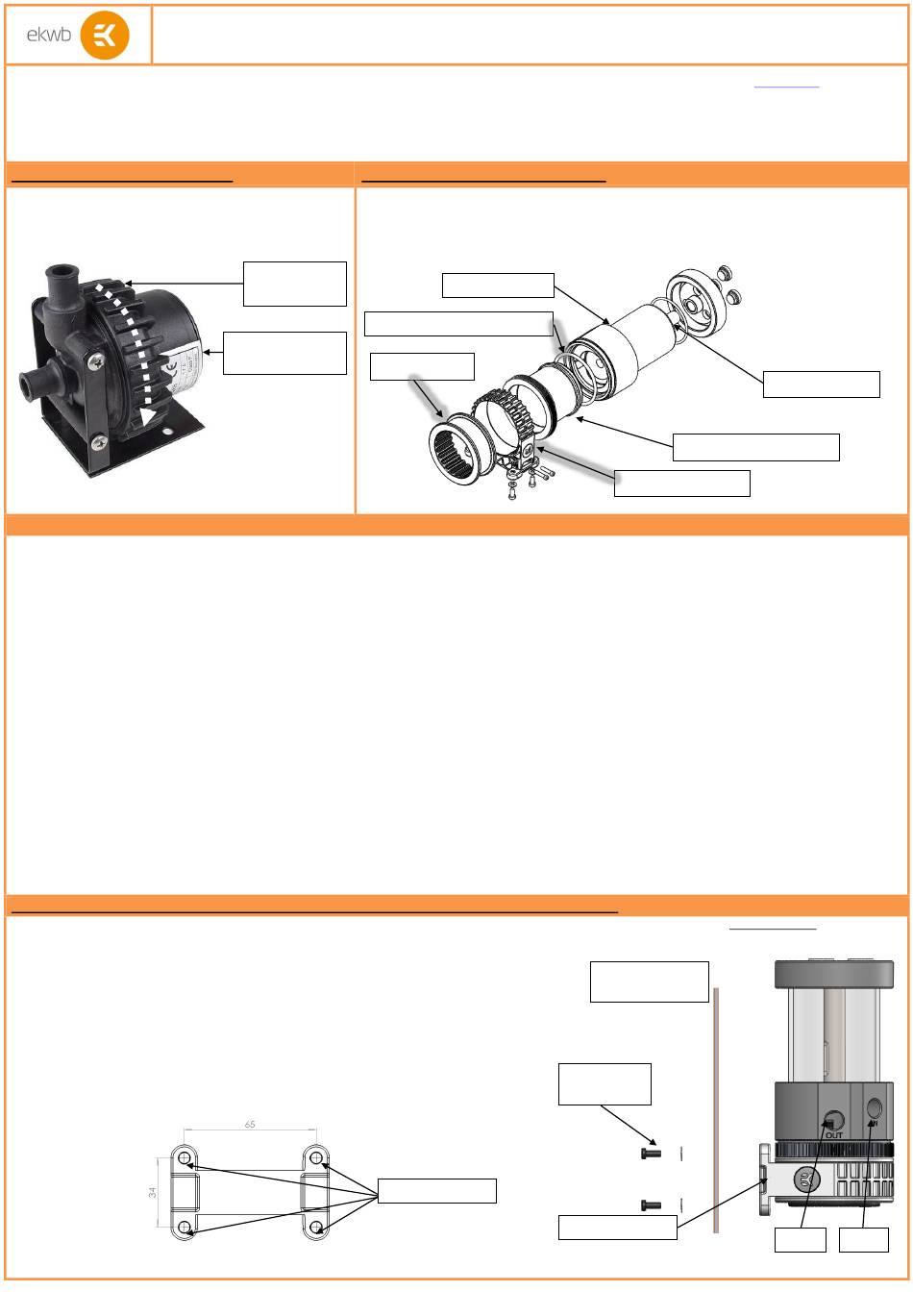 ekwb

65

34

OUT

IN