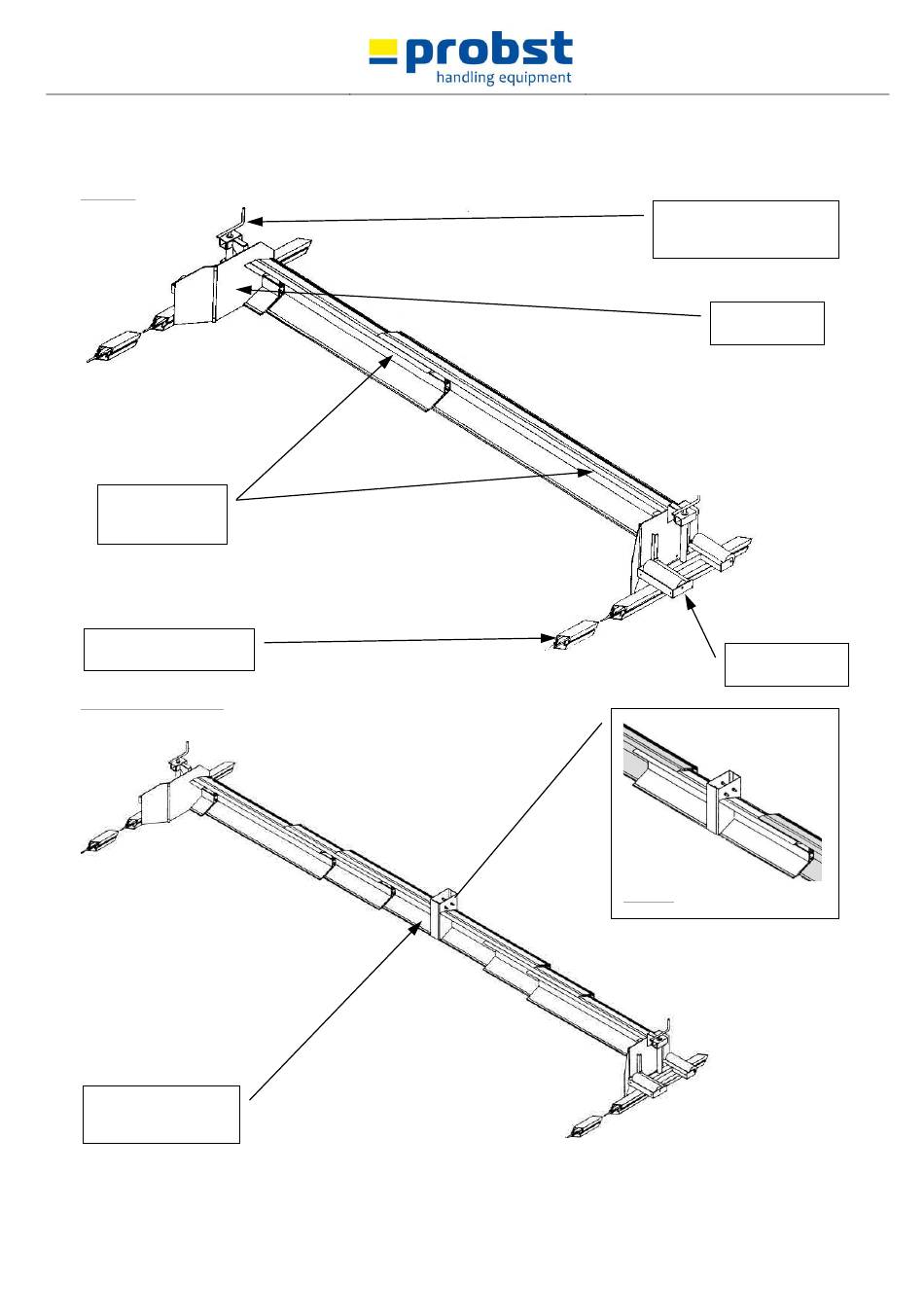 probst
handling equipment