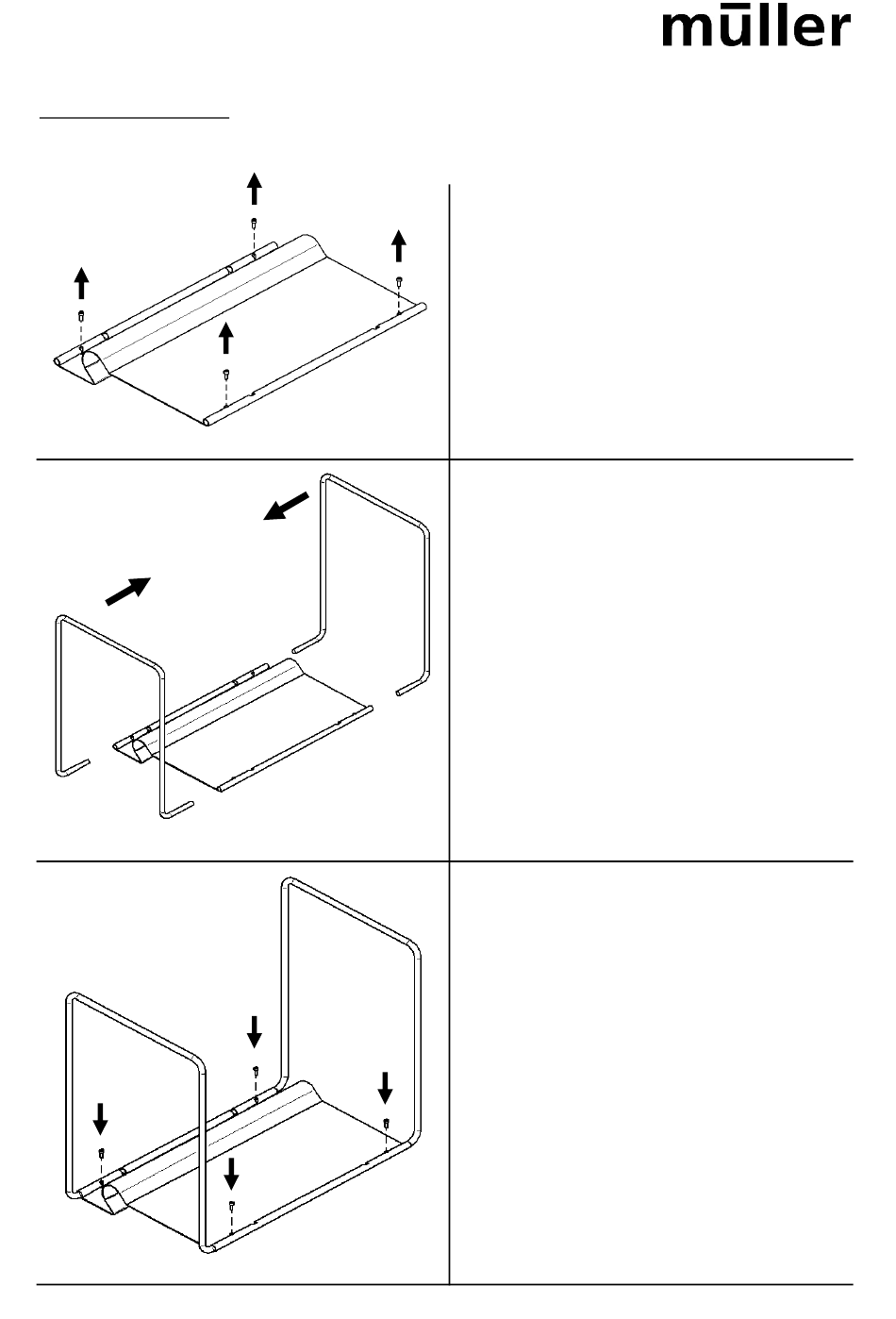 müller