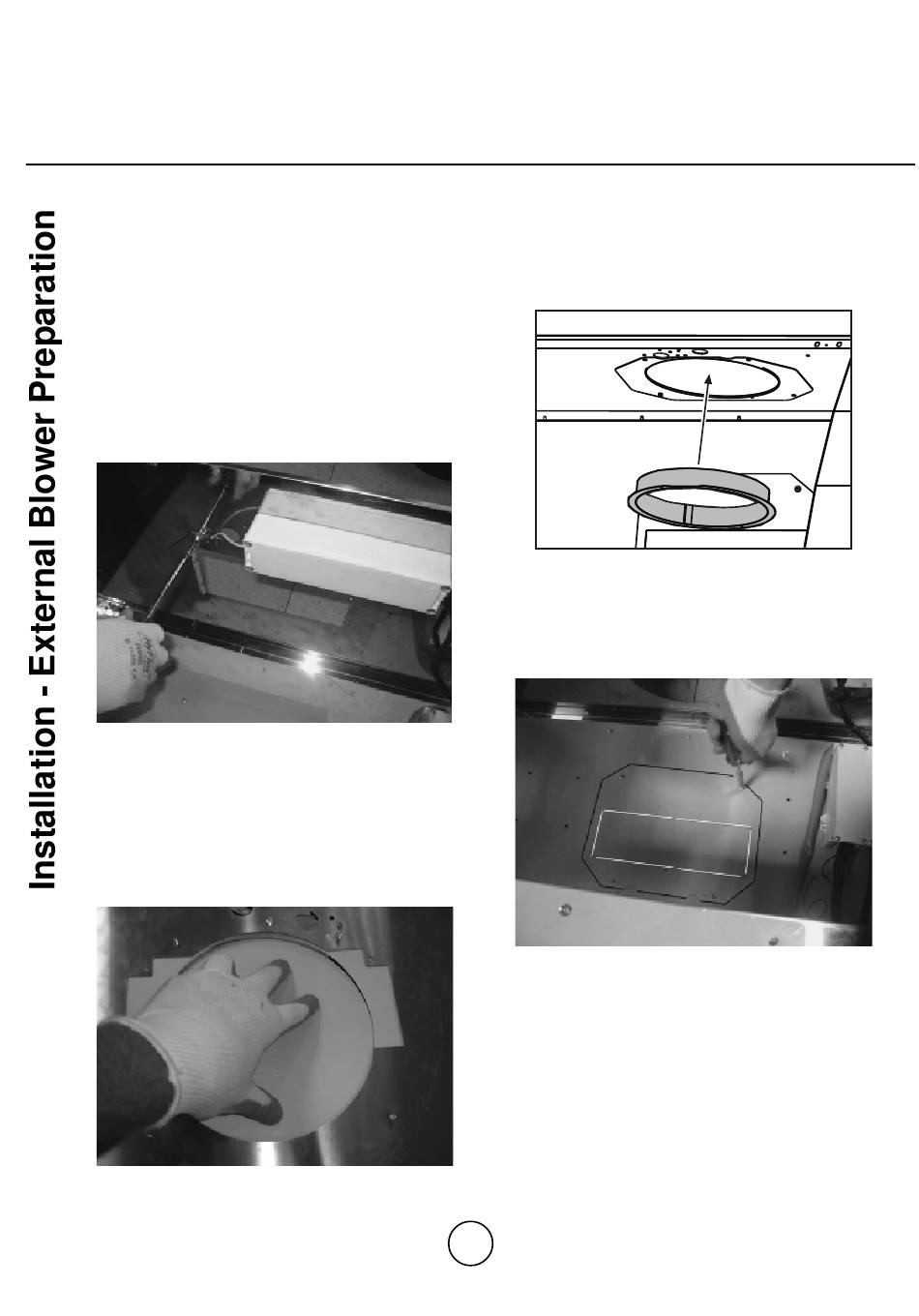 Installation - External Blower Preparation