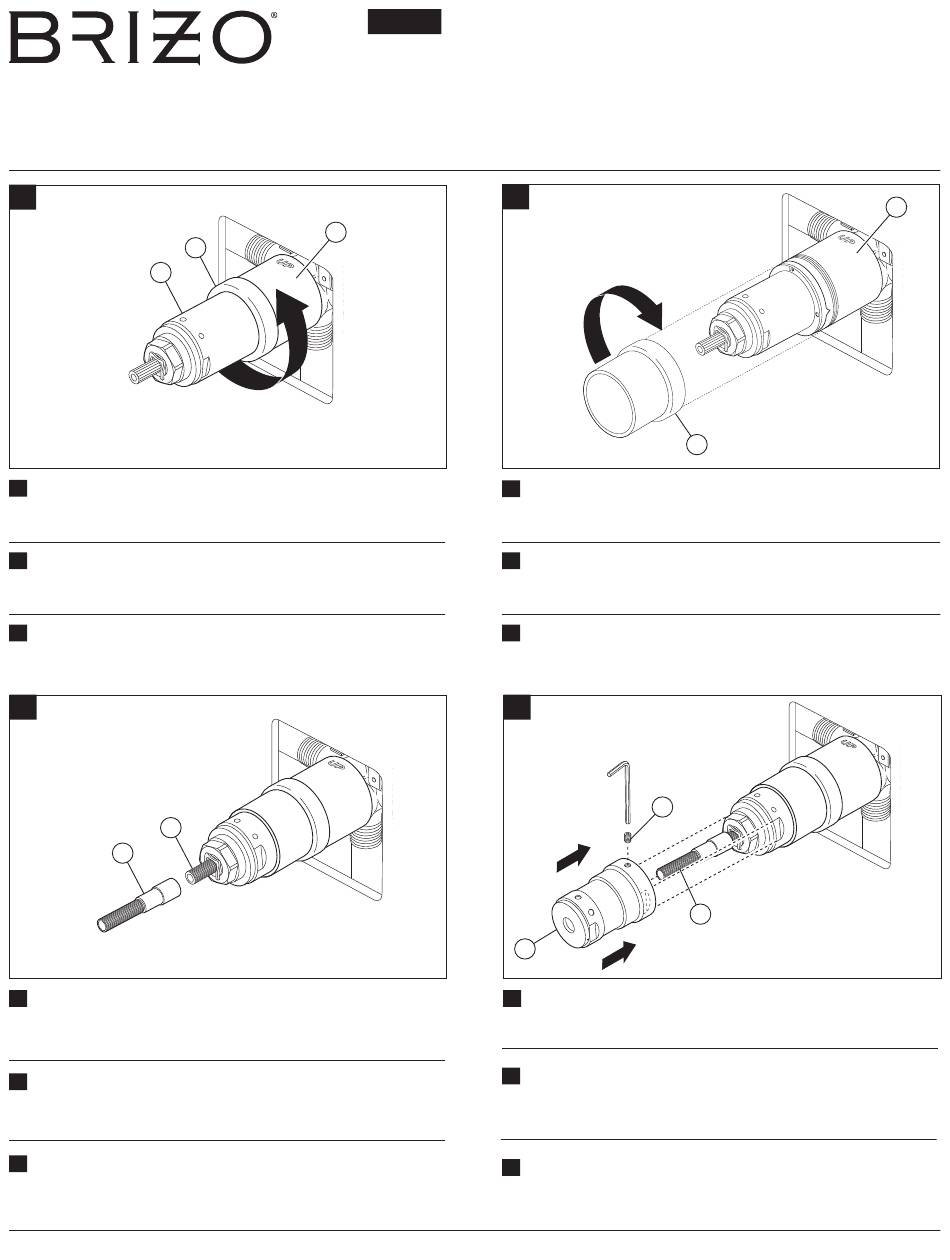 BRIZO®