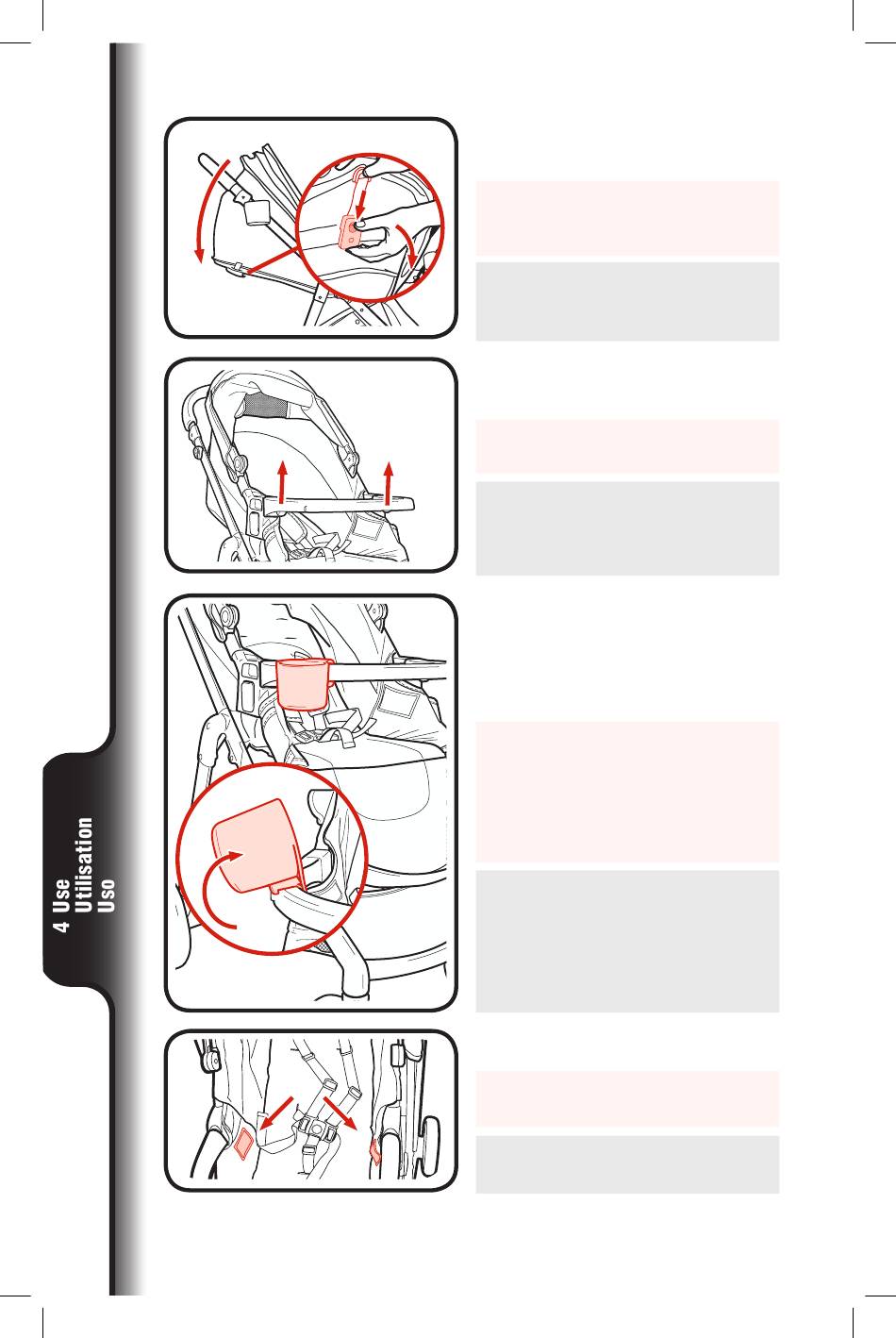 4 Use
Utilisation
Uso