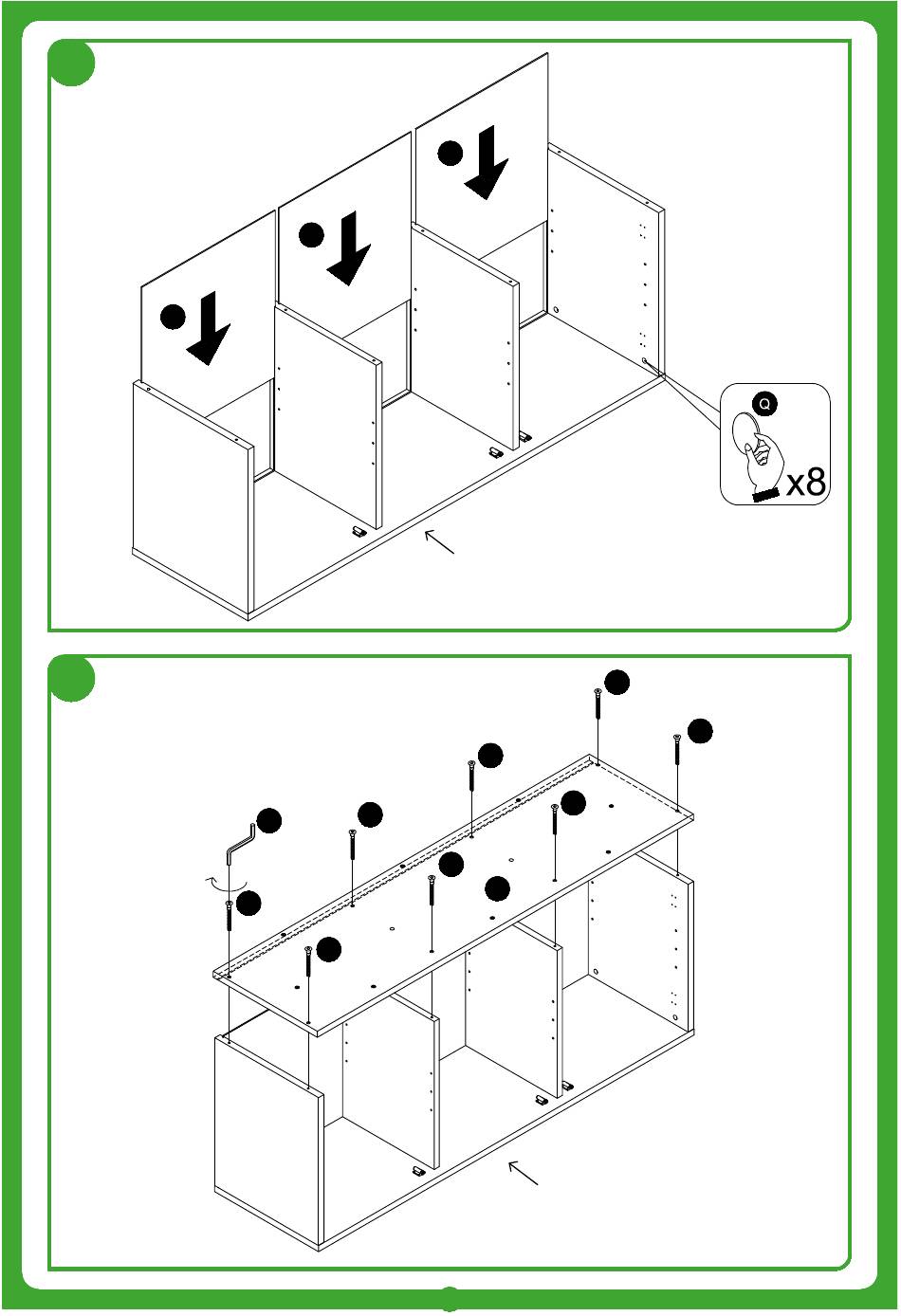 Q
x8