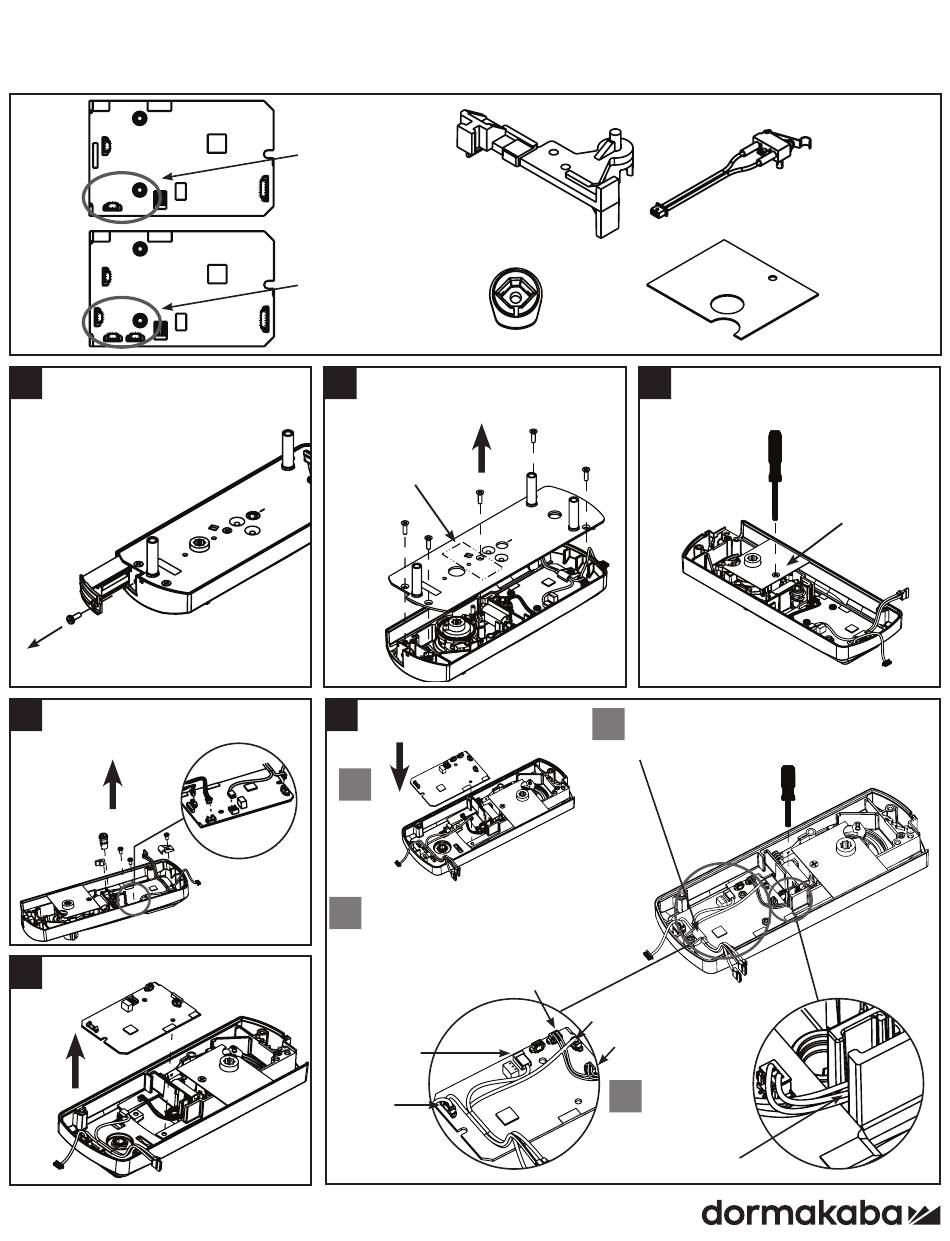 dormakaba