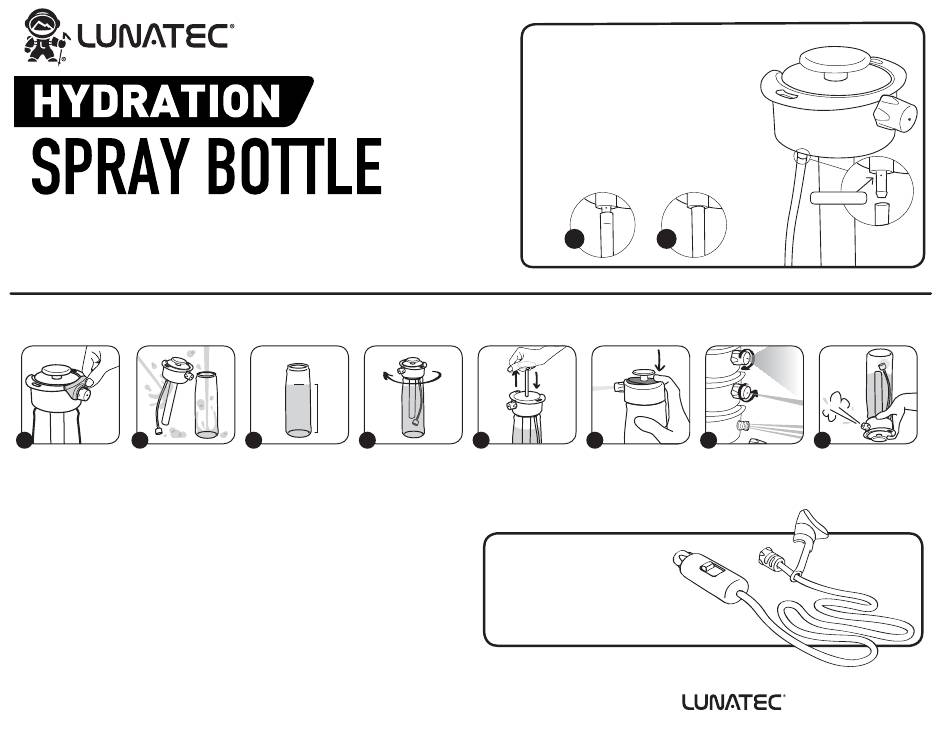 LUNATEC®

HYDRATION
SPRAY BOTTLE

LUNATEC®