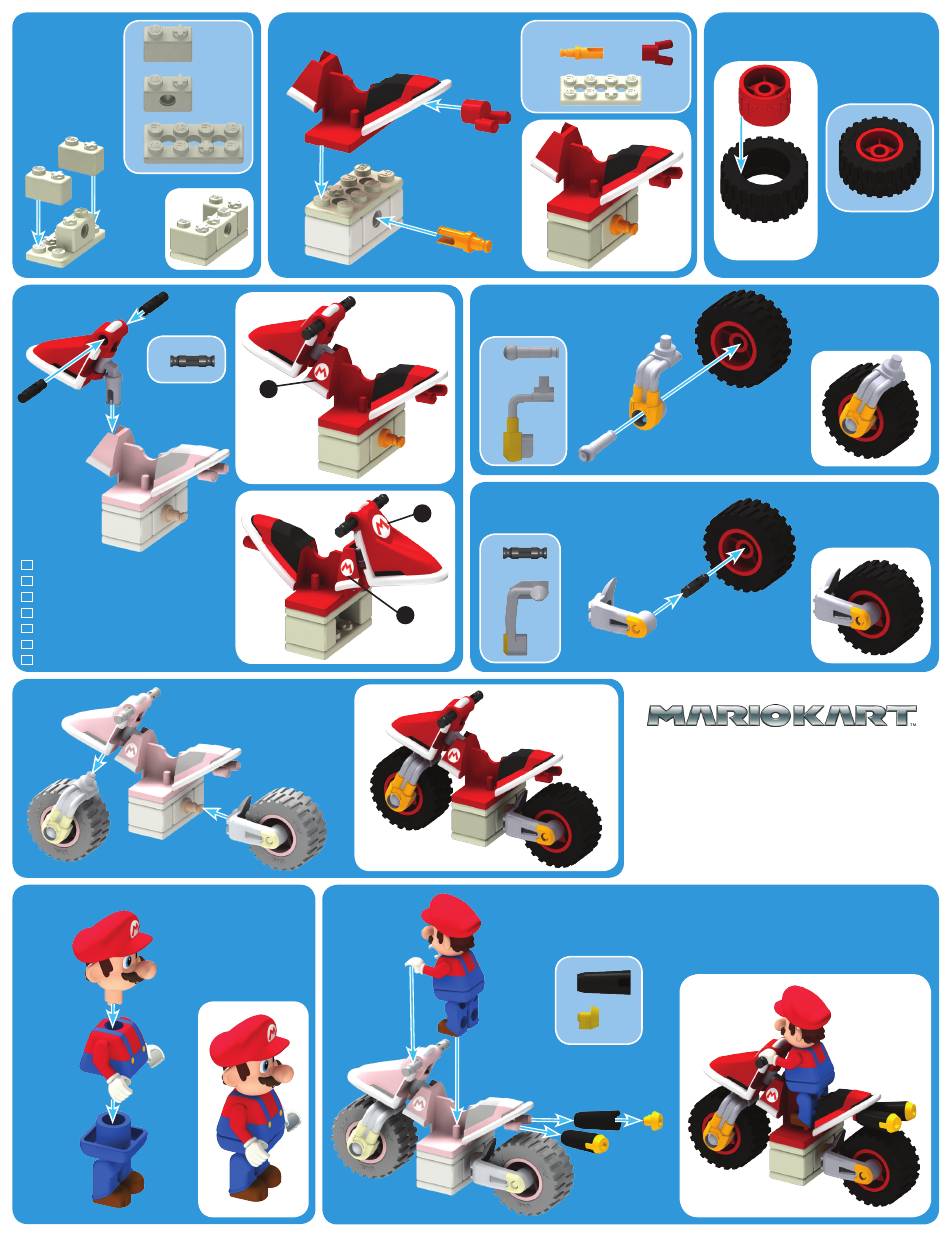 MARIOKART™