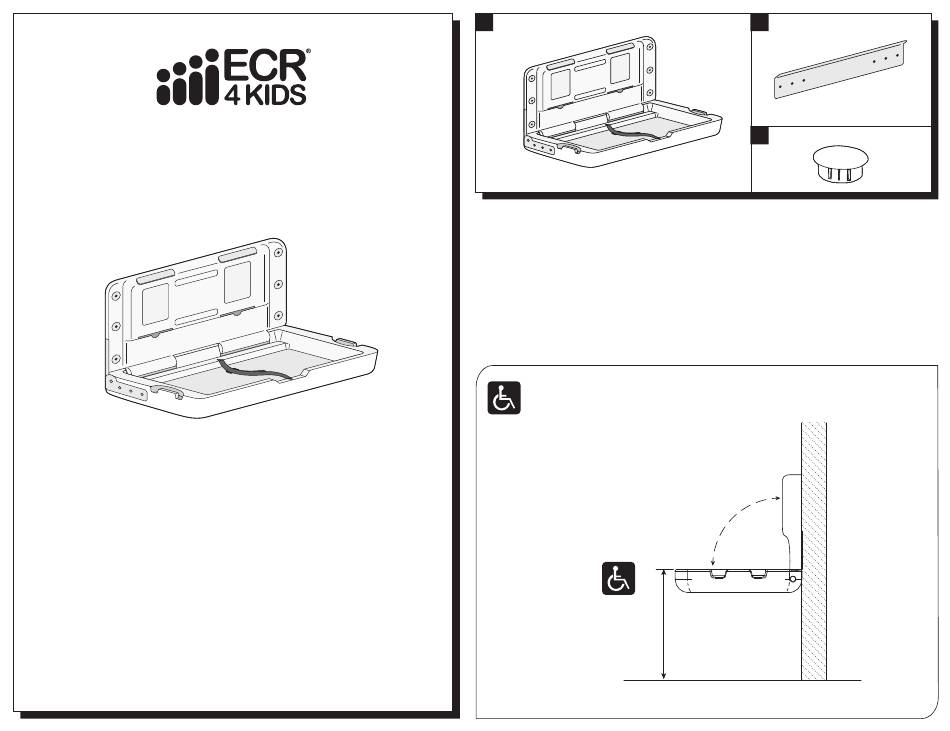 ECR®
4 KIDS