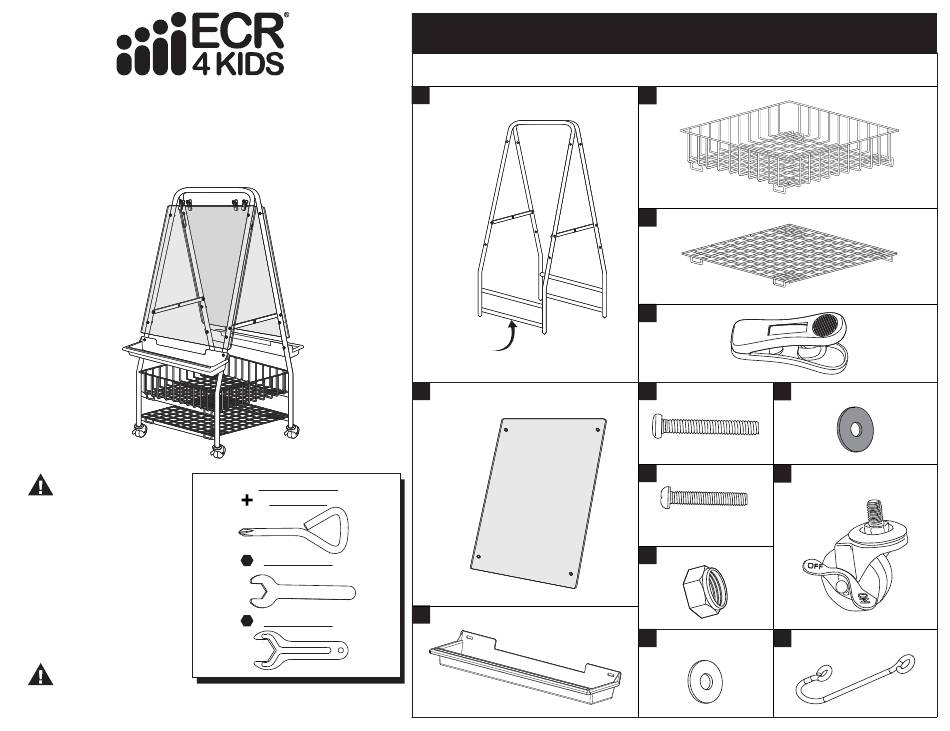 ECR®
4 KIDS

OFF