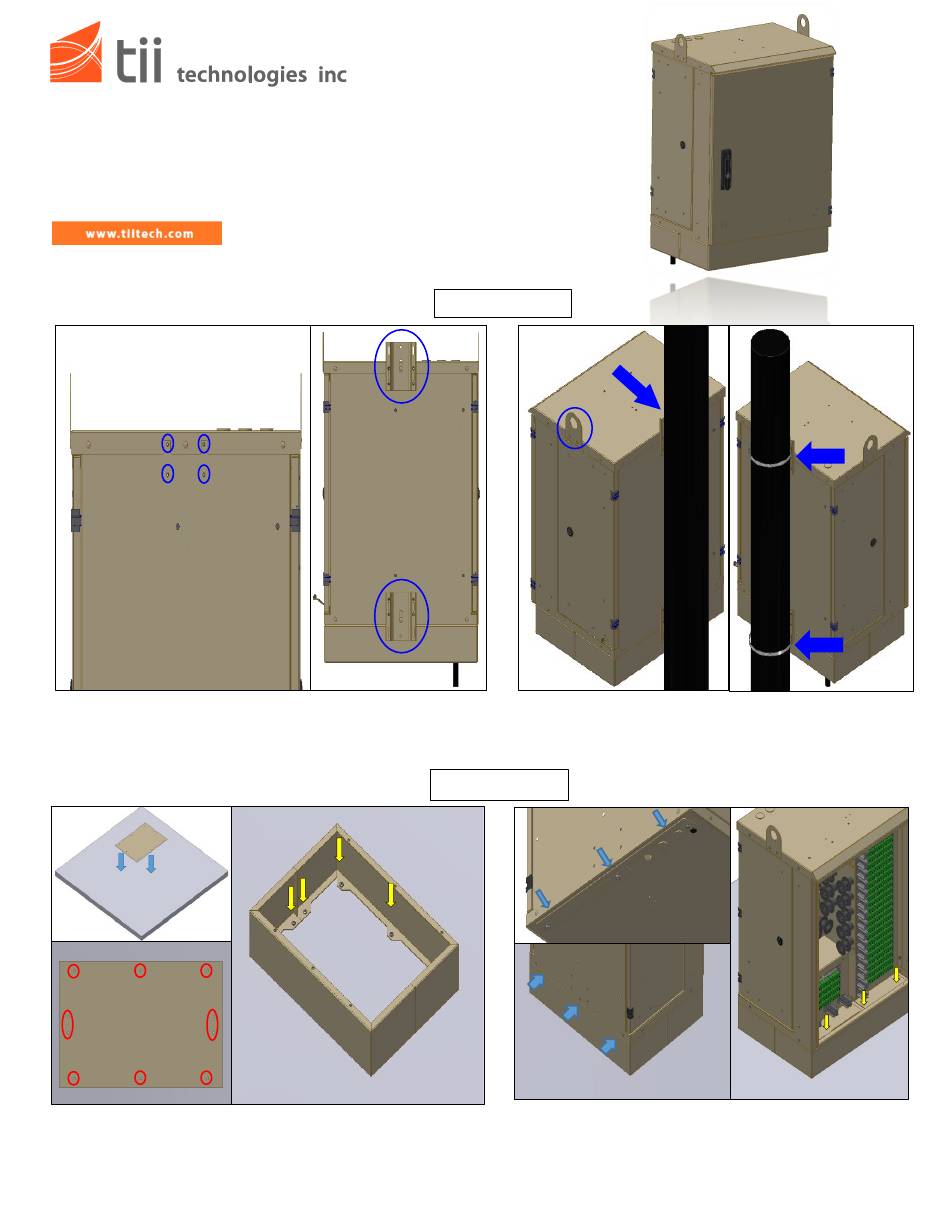 tii technologies inc

www.tiitech.com