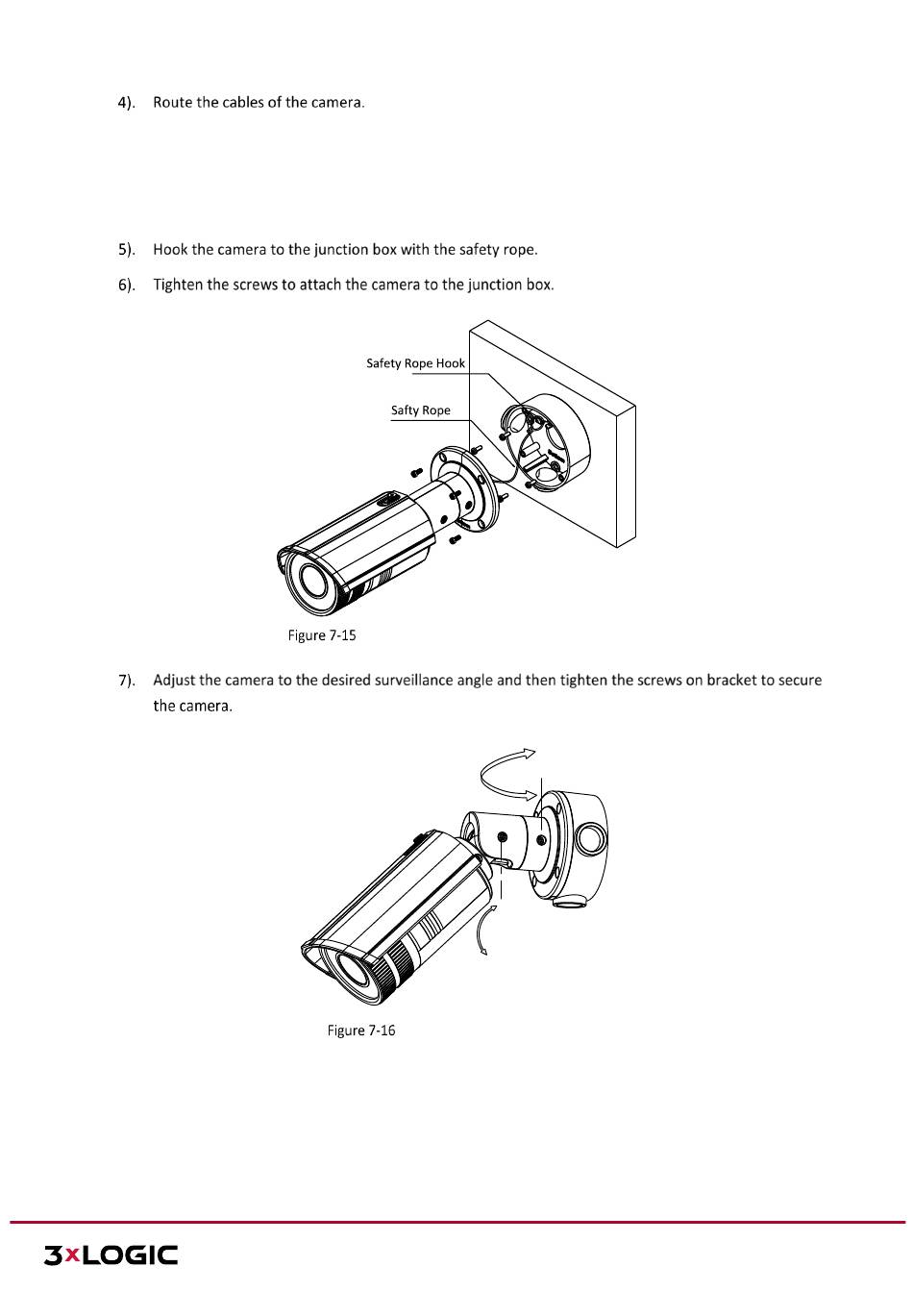 4). Route the cables of the camera.

5). Hook the camera to the junction box with the safety rope.

6). Tighten the screws to attach the camera to the junction box.

Safety Rope Hook

Safty Rope

Figure 7-15

7). Adjust the camera to the desired surveillance angle and then tighten the screws on bracket to secure the camera.

Figure 7-16

3xLOGIC