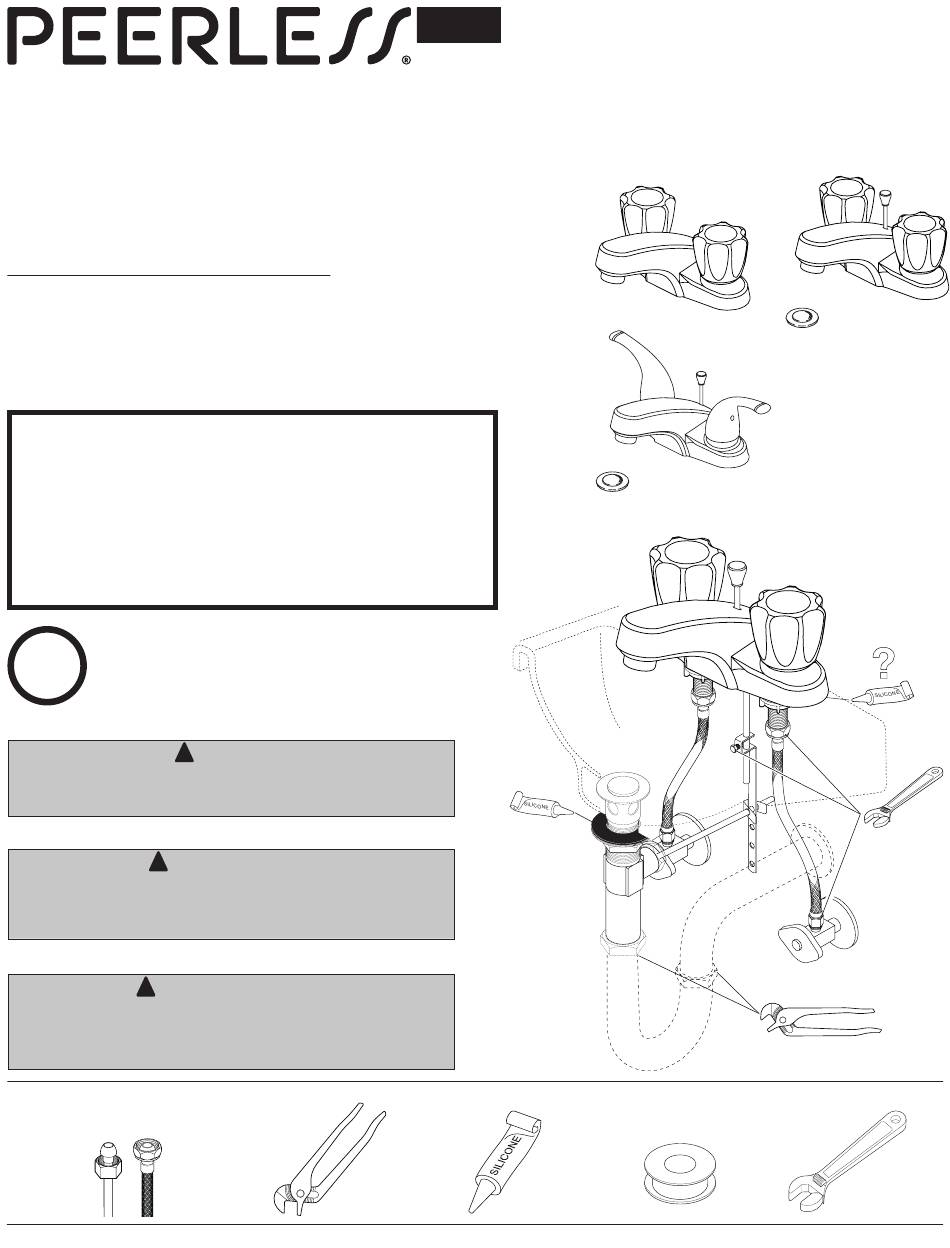 PEERLESS®

?

SILICONE

SILICONE

SILICONE