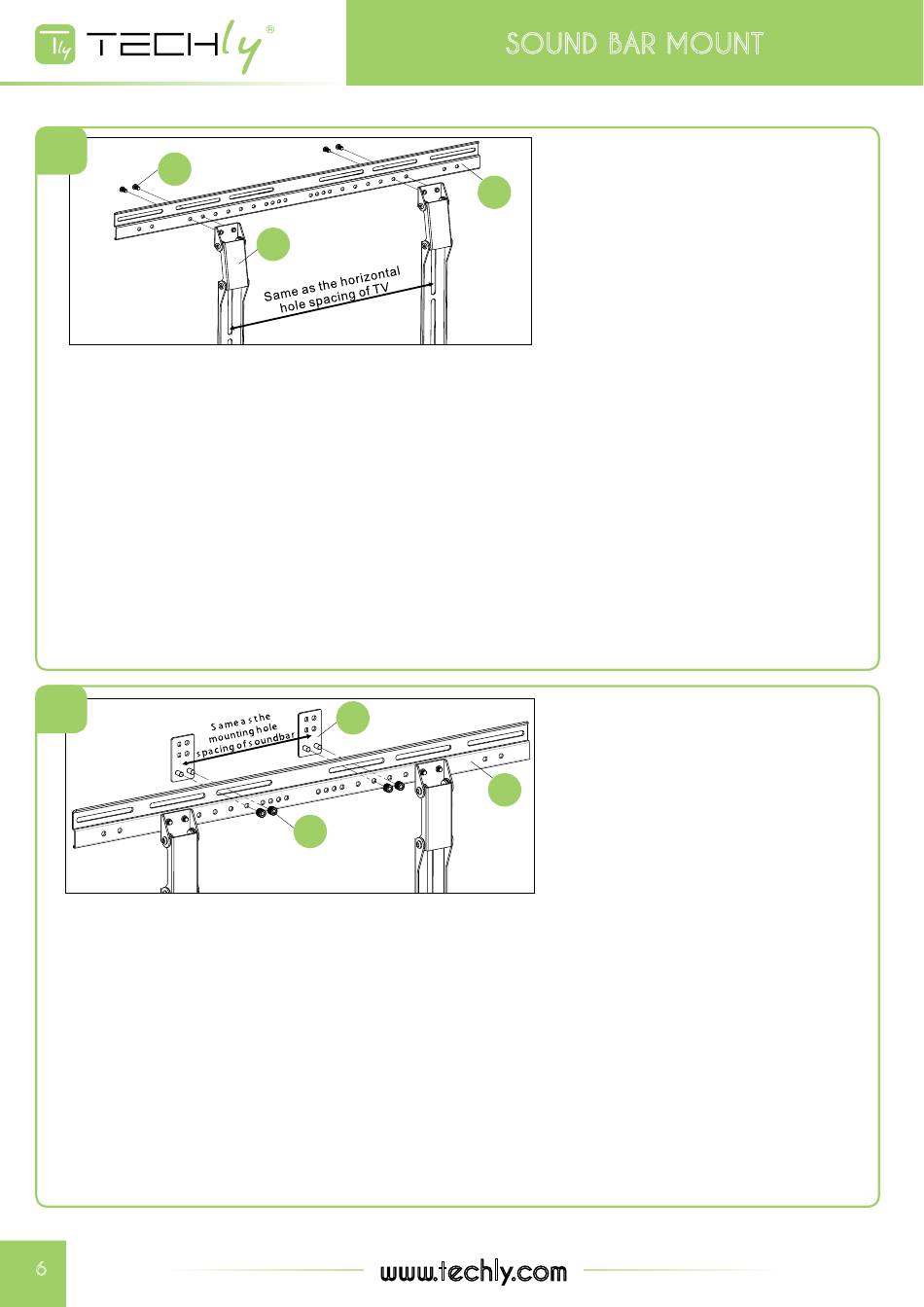 Tly TECHly®

SOUND BAR MOUNT

Same as the horizontal hole spacing of TV

Same as the mounting hole spacing of soundbar

6

www.techly.com