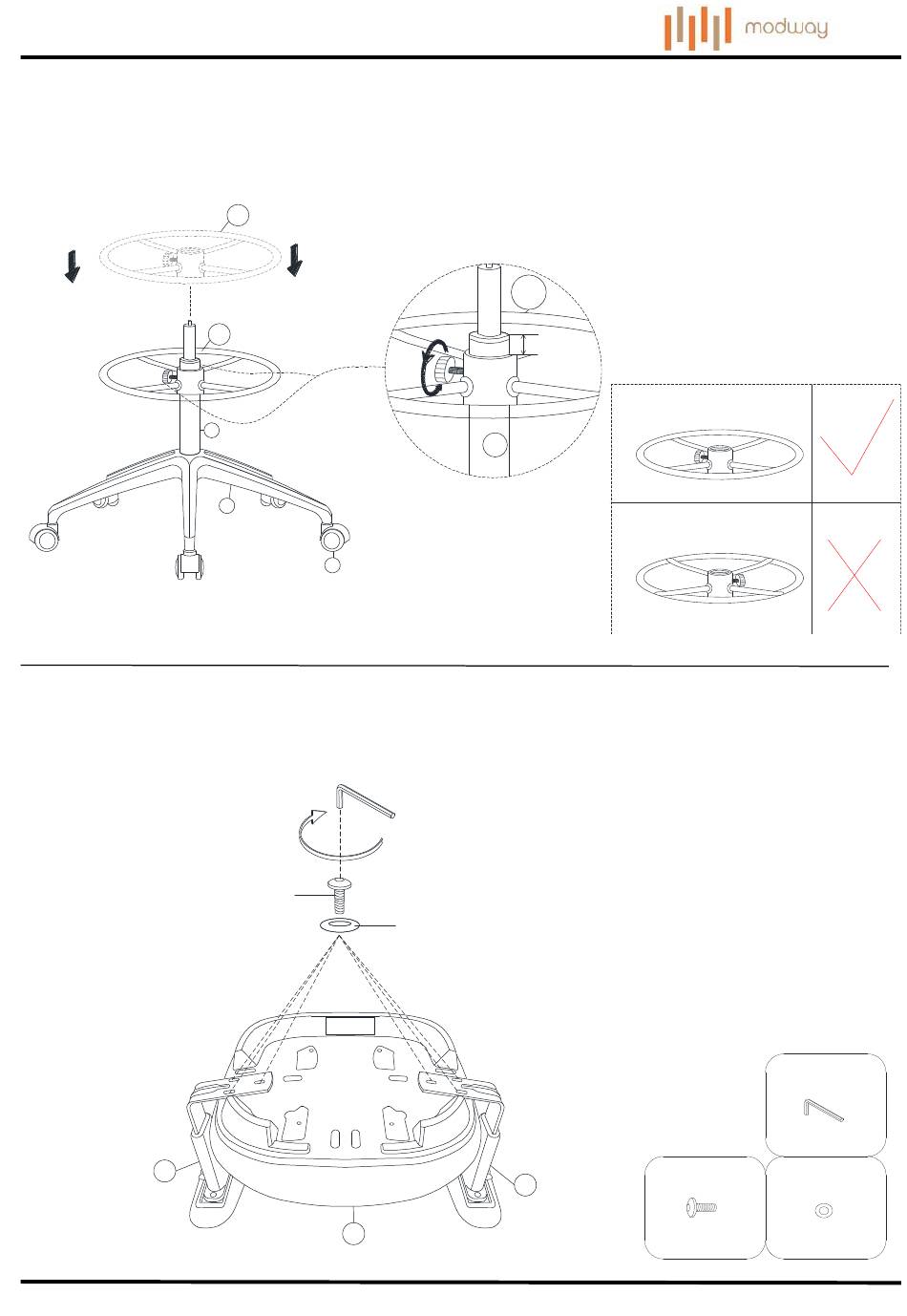 modway