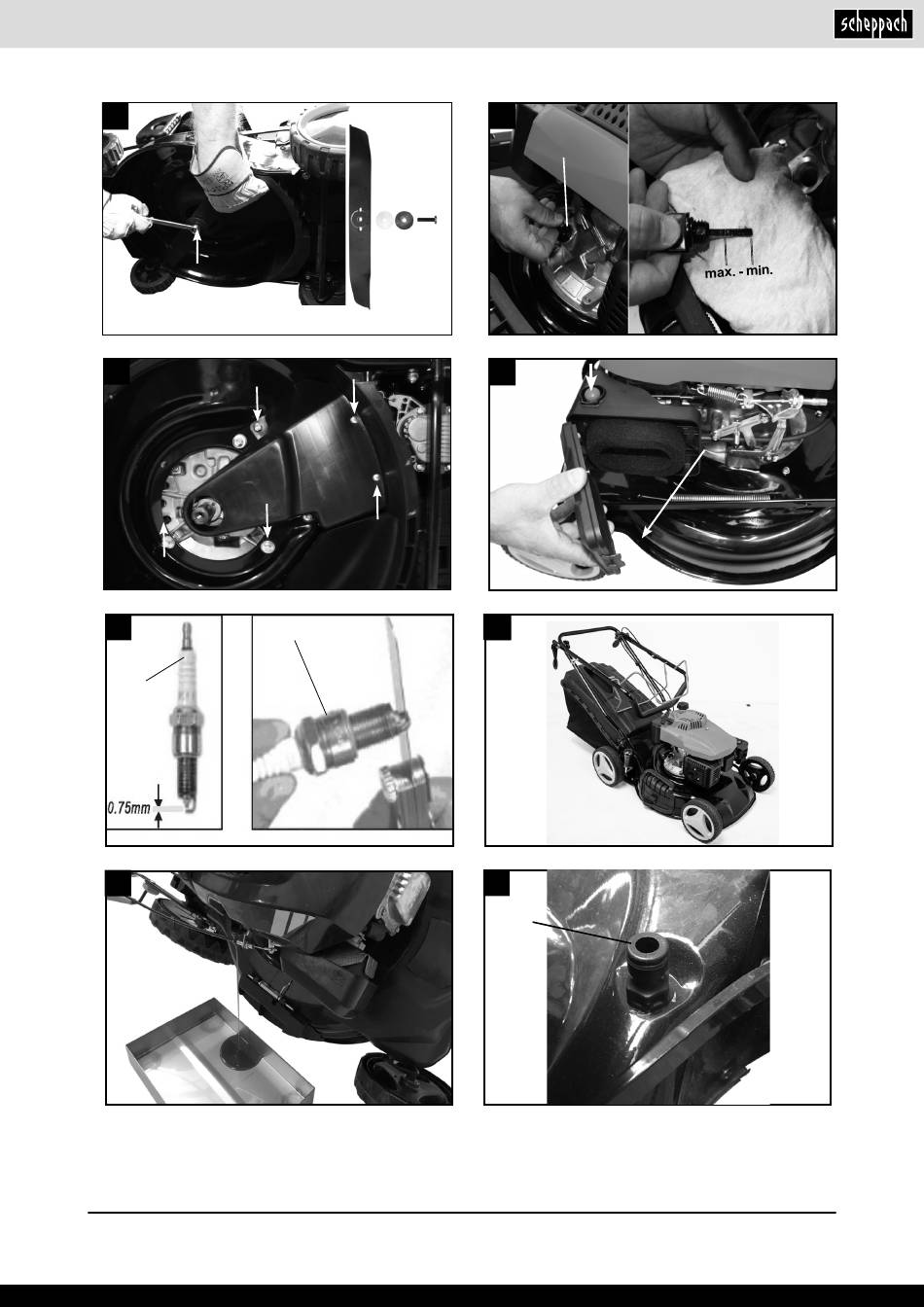 scheppach

max. - min.

0.75mm