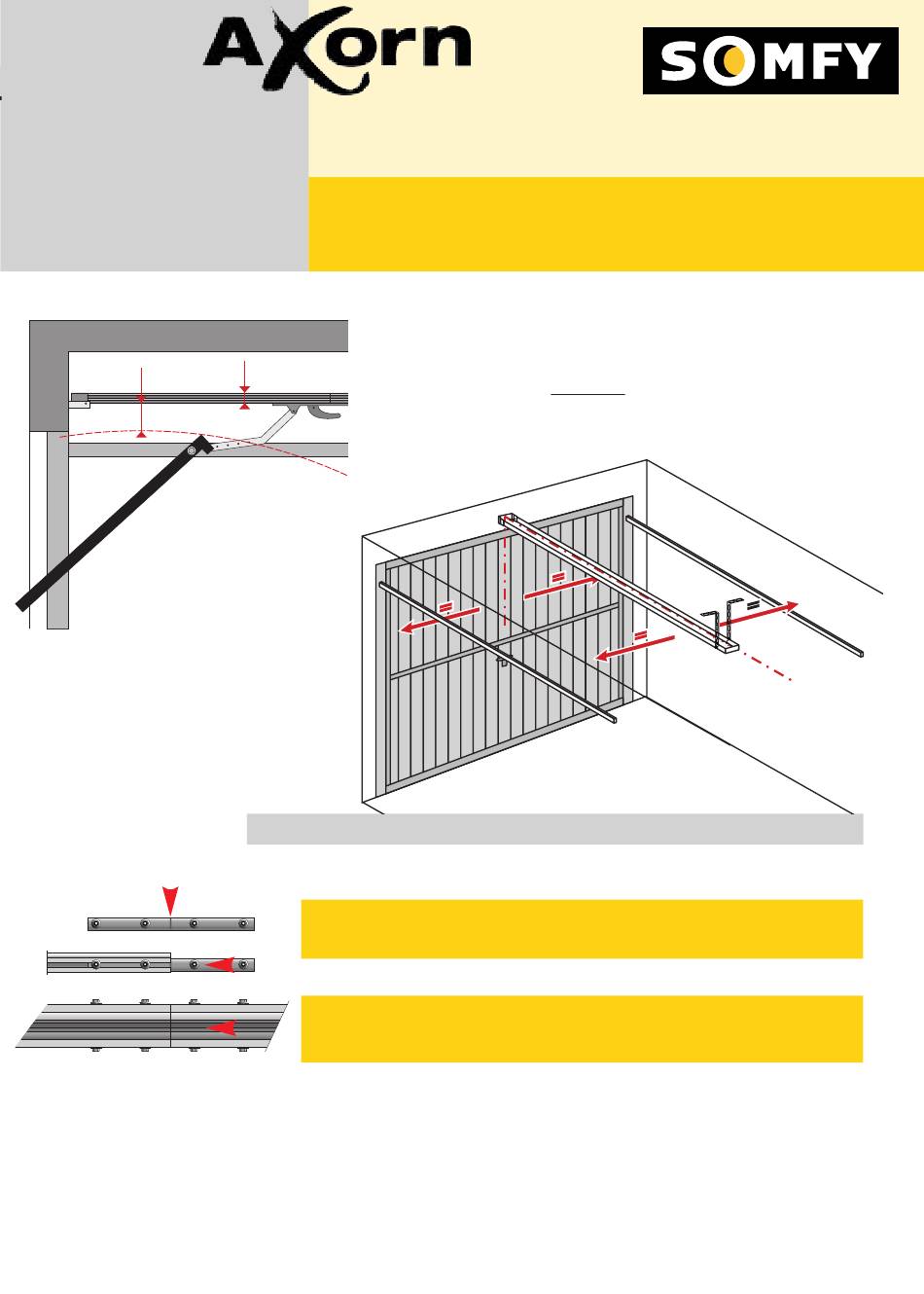 Axorn

SOMFY

=

=

=

=