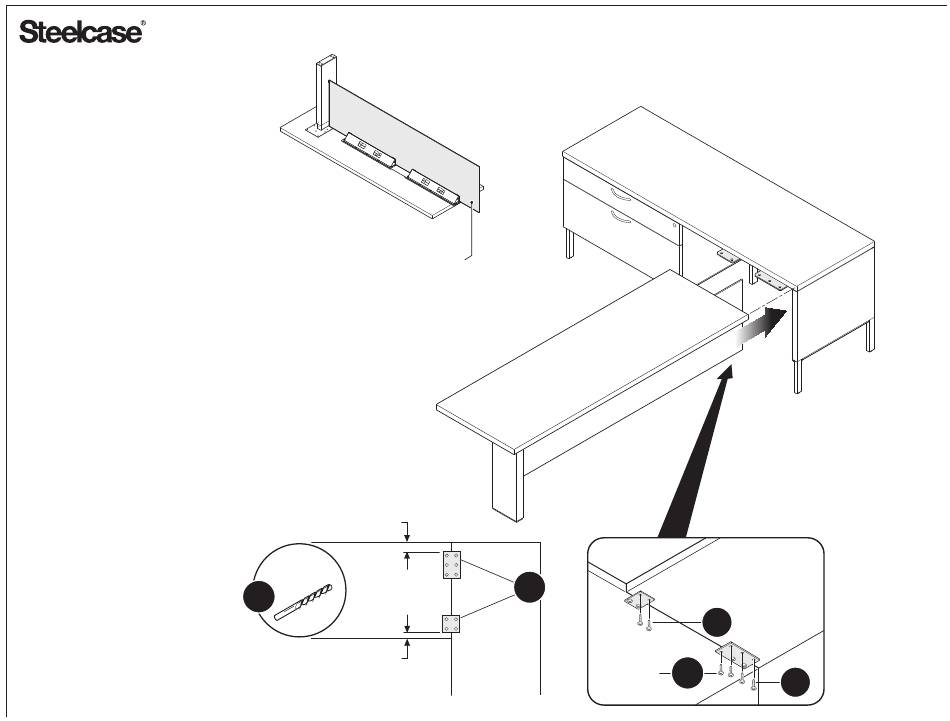 Steelcase®