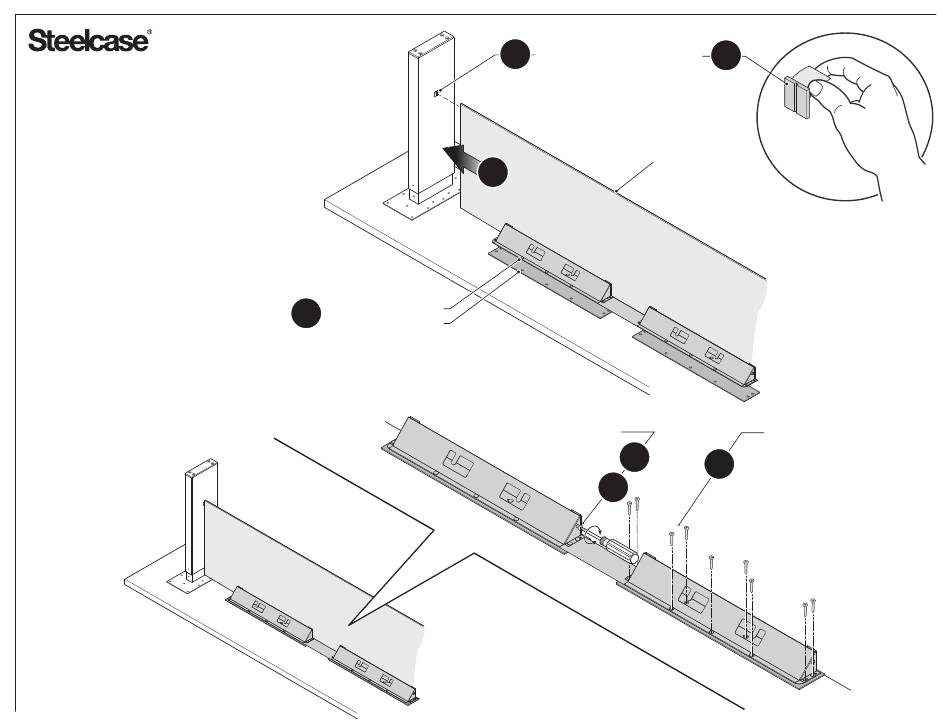 Steelcase®