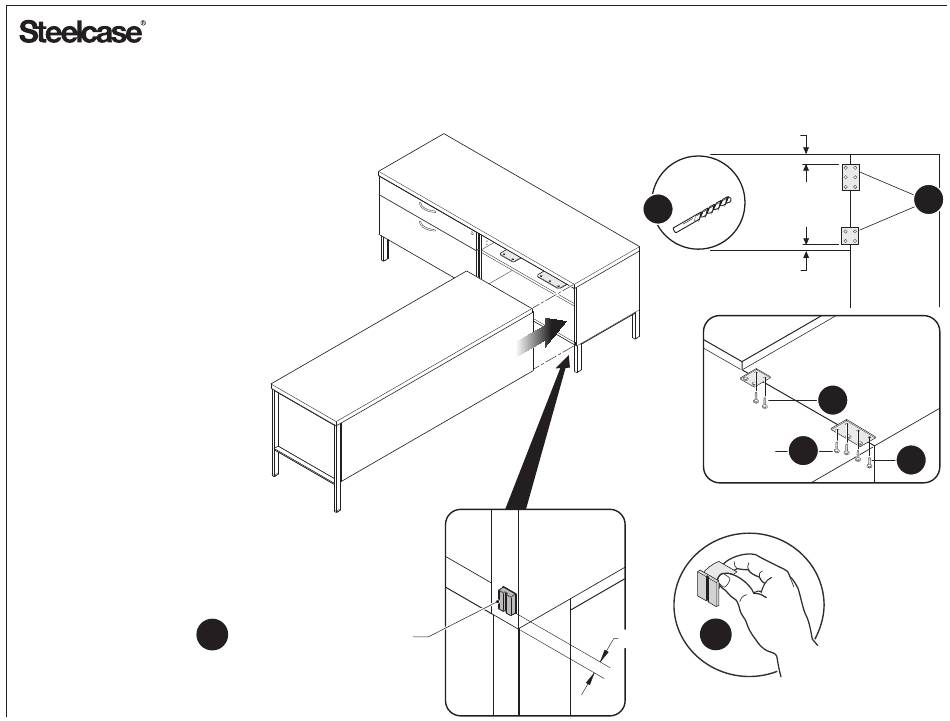 Steelcase®