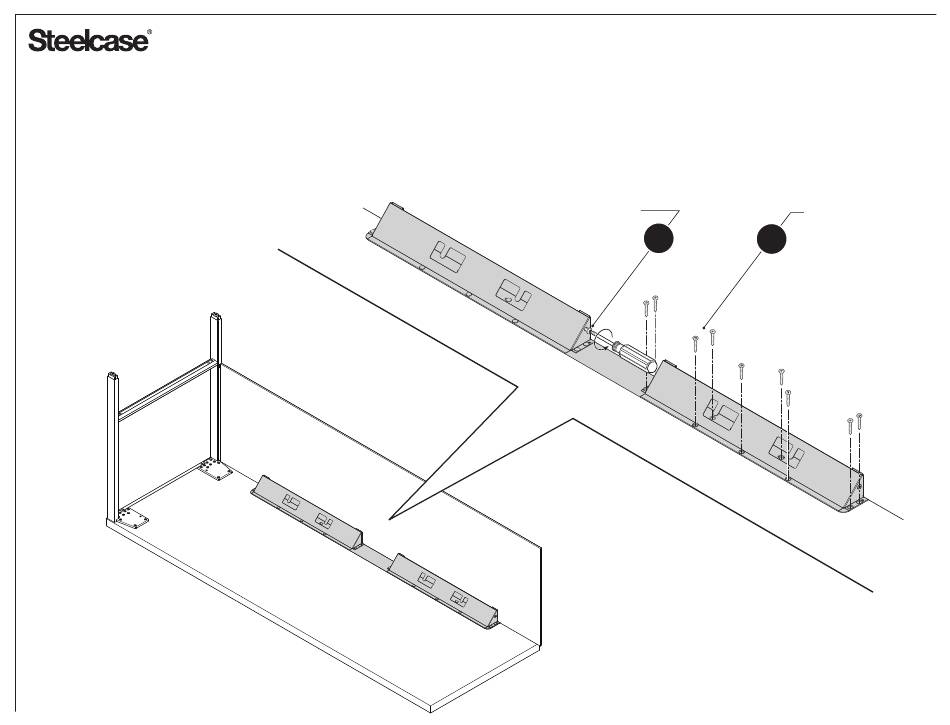 Steelcase®