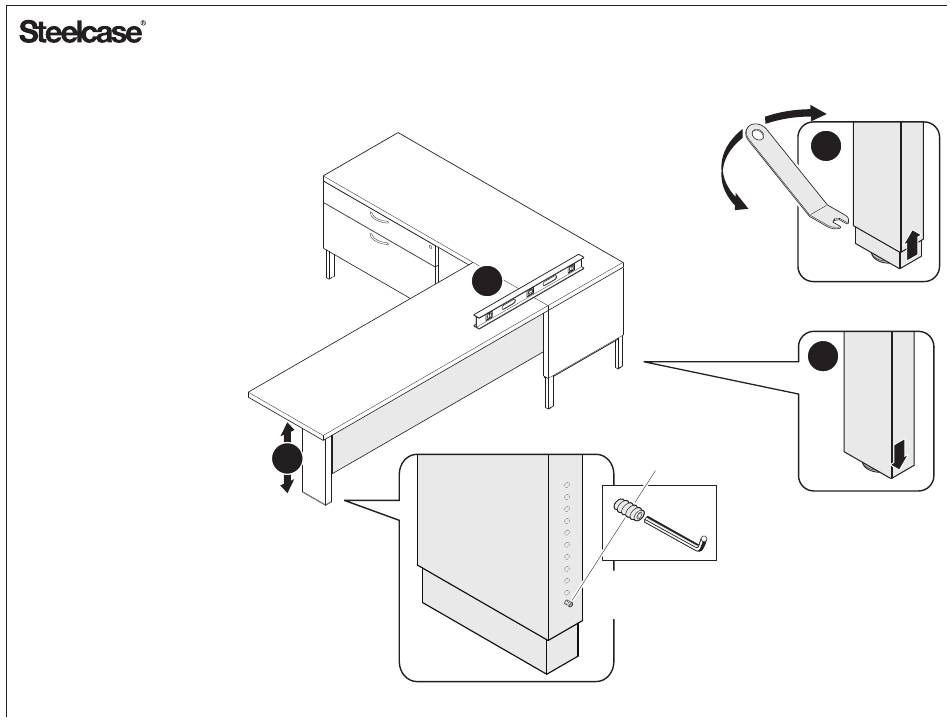 Steelcase®