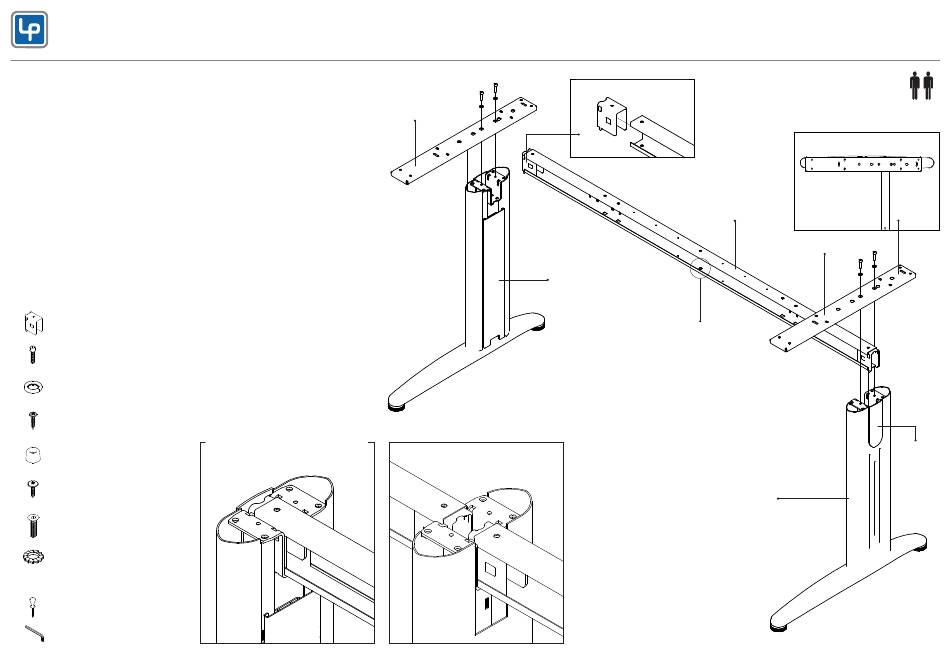 LP