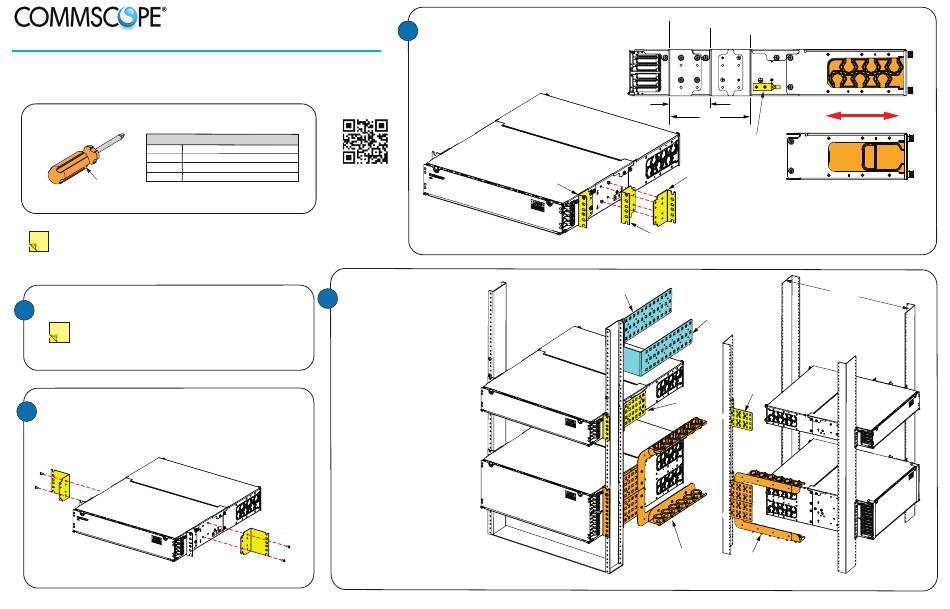 COMMSCOPE®