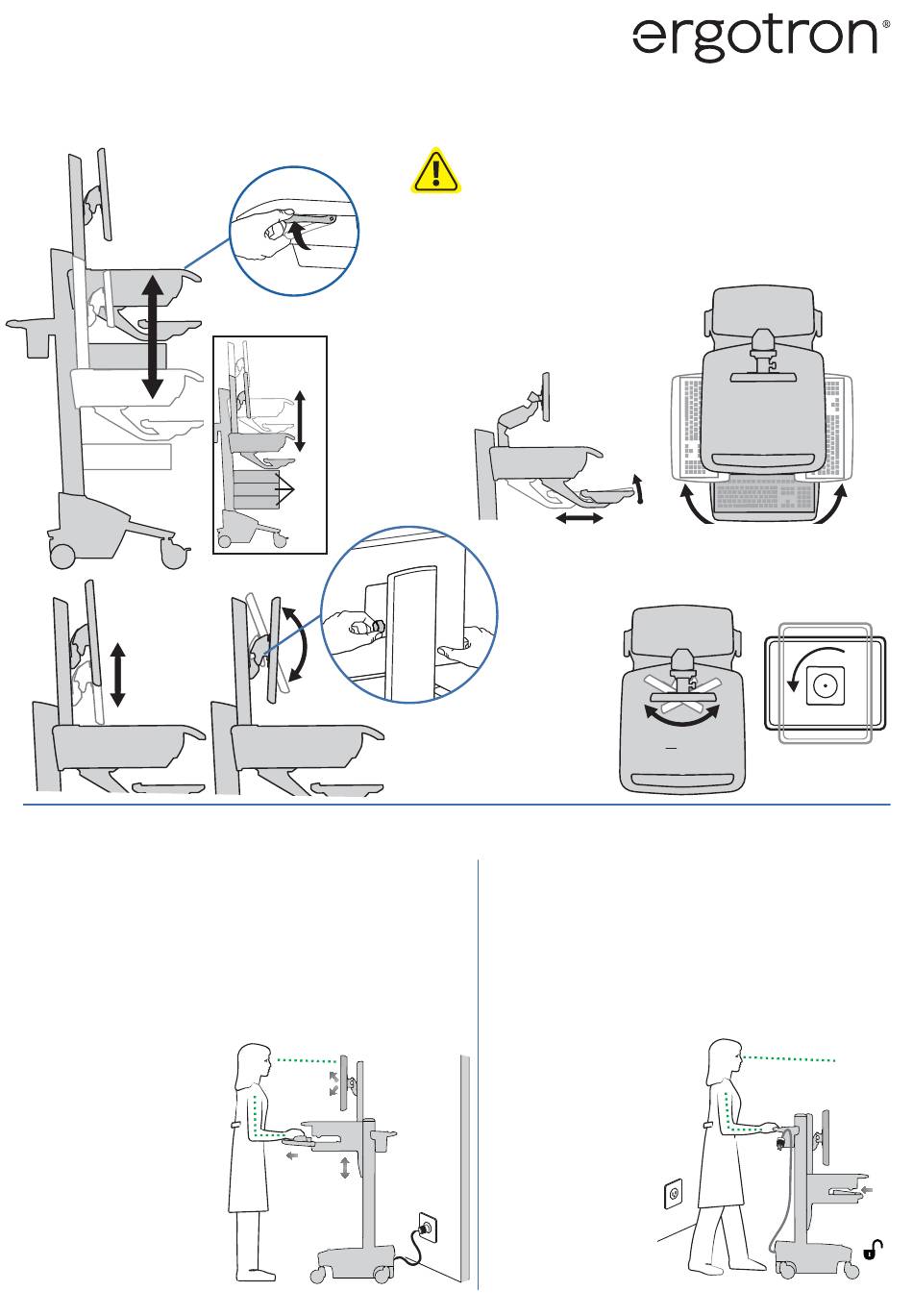 ergotron®