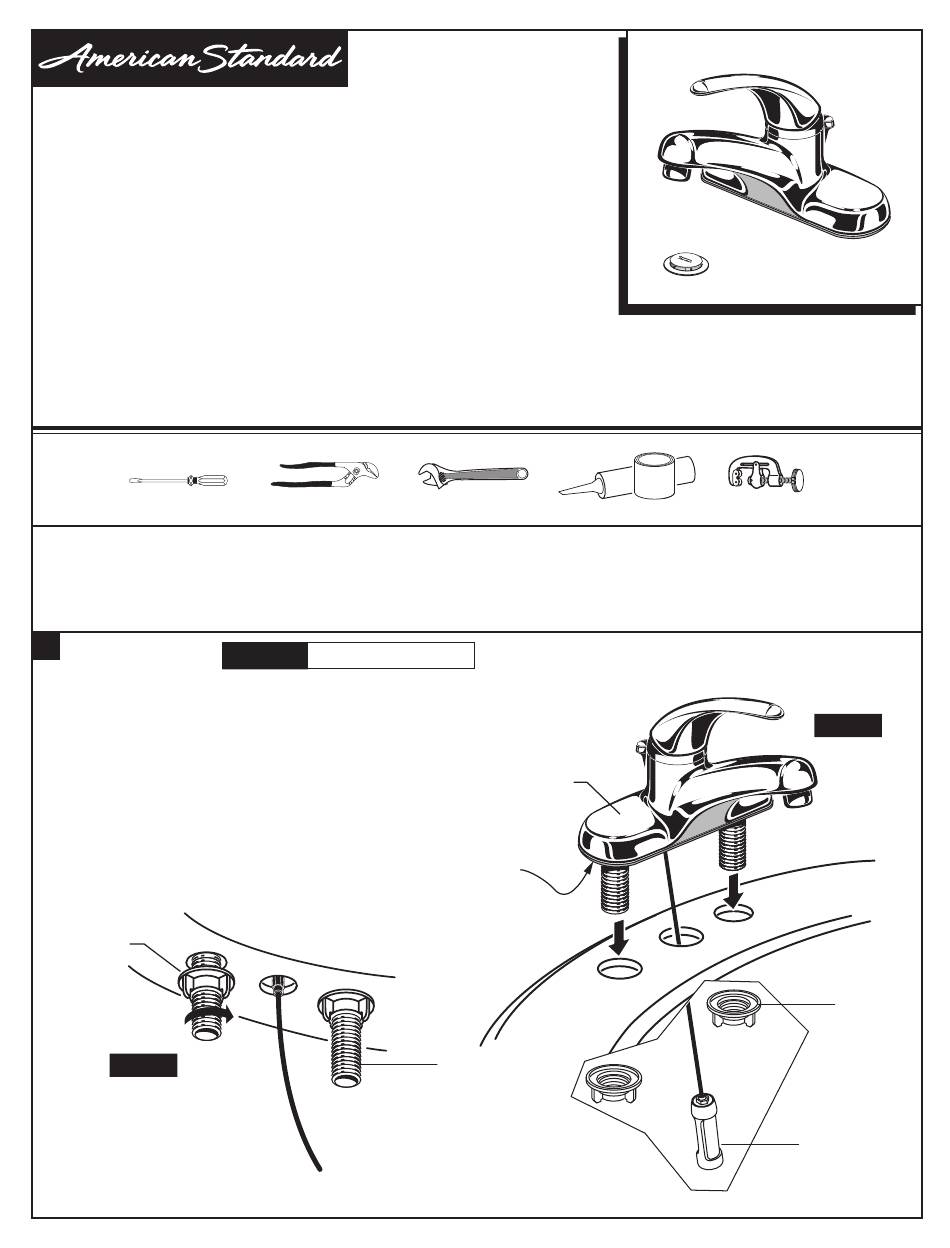 American Standard