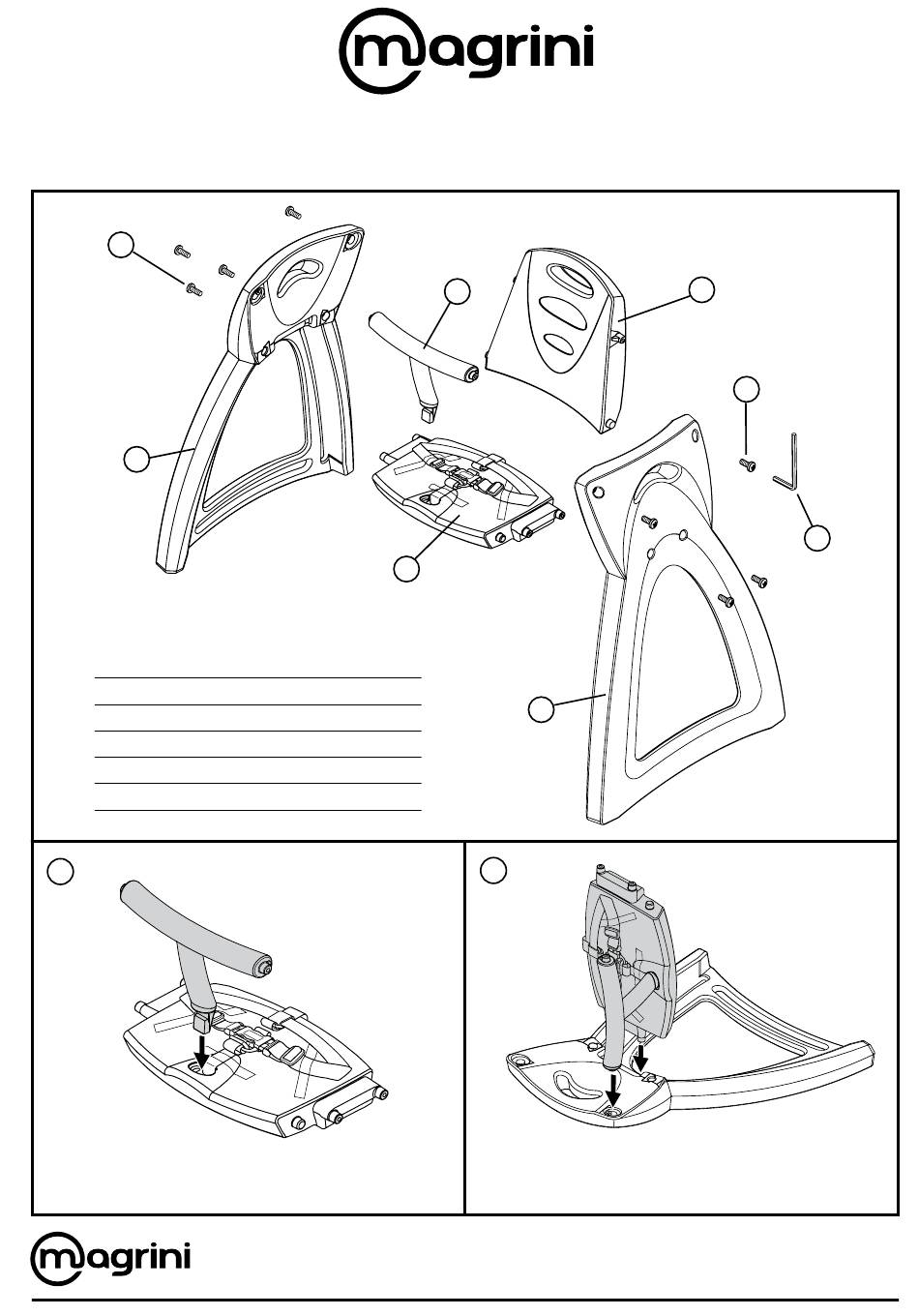 magrini

magrini