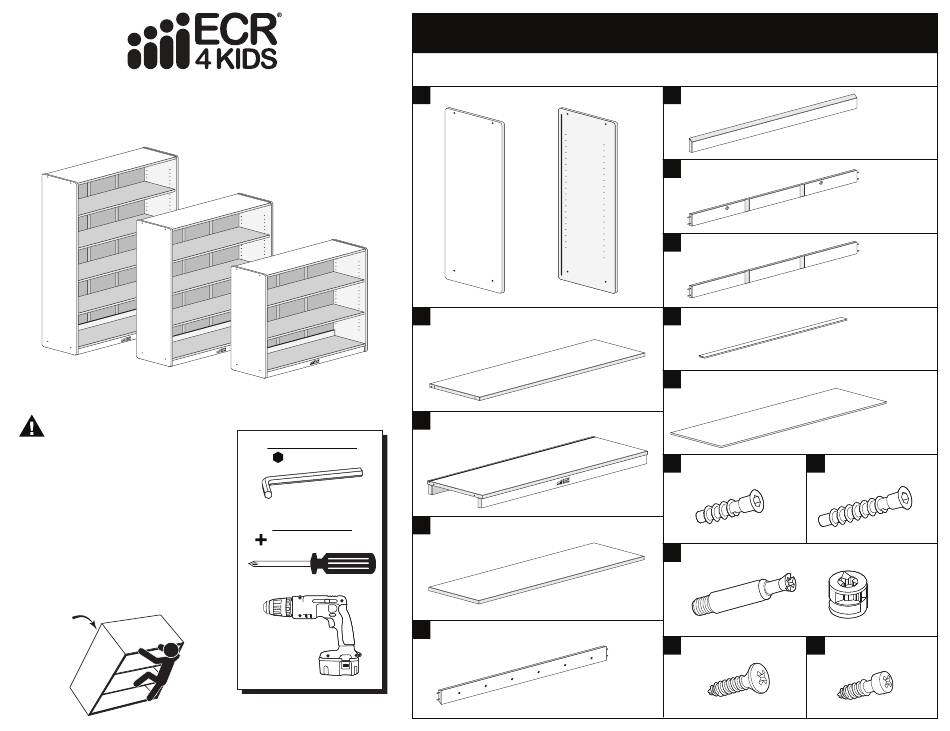 ECR®
4 KIDS