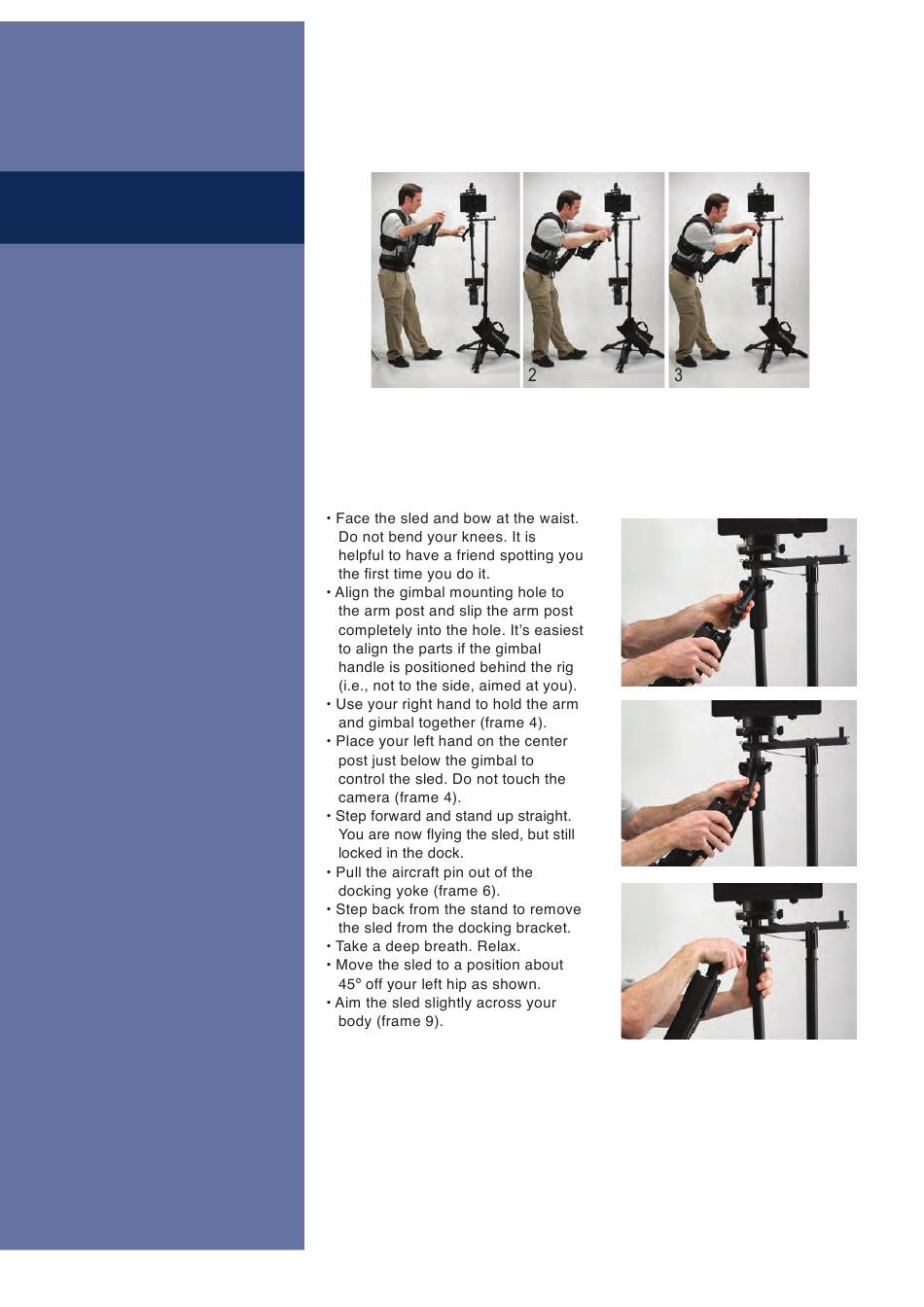 2

3

• Face the sled and bow at the waist. Do not bend your knees. It is helpful to have a friend spotting you the first time you do it.
• Align the gimbal mounting hole to the arm post and slip the arm post completely into the hole. It's easiest to align the parts if the gimbal handle is positioned behind the rig (i.e., not to the side, aimed at you).
• Use your right hand to hold the arm and gimbal together (frame 4).
• Place your left hand on the center post just below the gimbal to control the sled. Do not touch the camera (frame 4).
• Step forward and stand up straight. You are now flying the sled, but still locked in the dock.
• Pull the aircraft pin out of the docking yoke (frame 6).
• Step back from the stand to remove the sled from the docking bracket.
• Take a deep breath. Relax.
• Move the sled to a position about 45° off your left hip as shown.
• Aim the sled slightly across your body (frame 9).