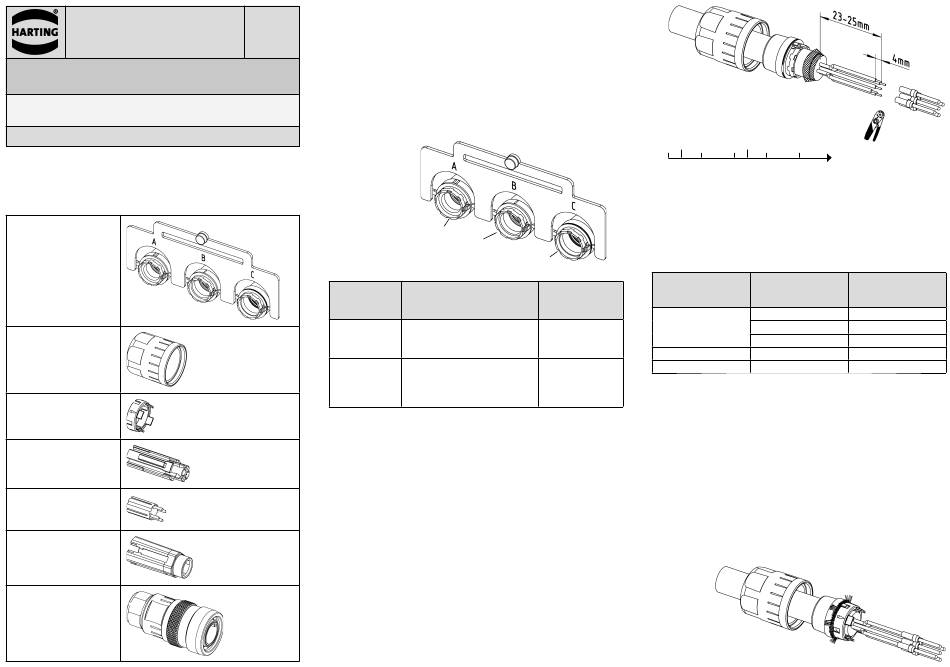 HARTING

A B C

A

B

C

23-25mm

4mm