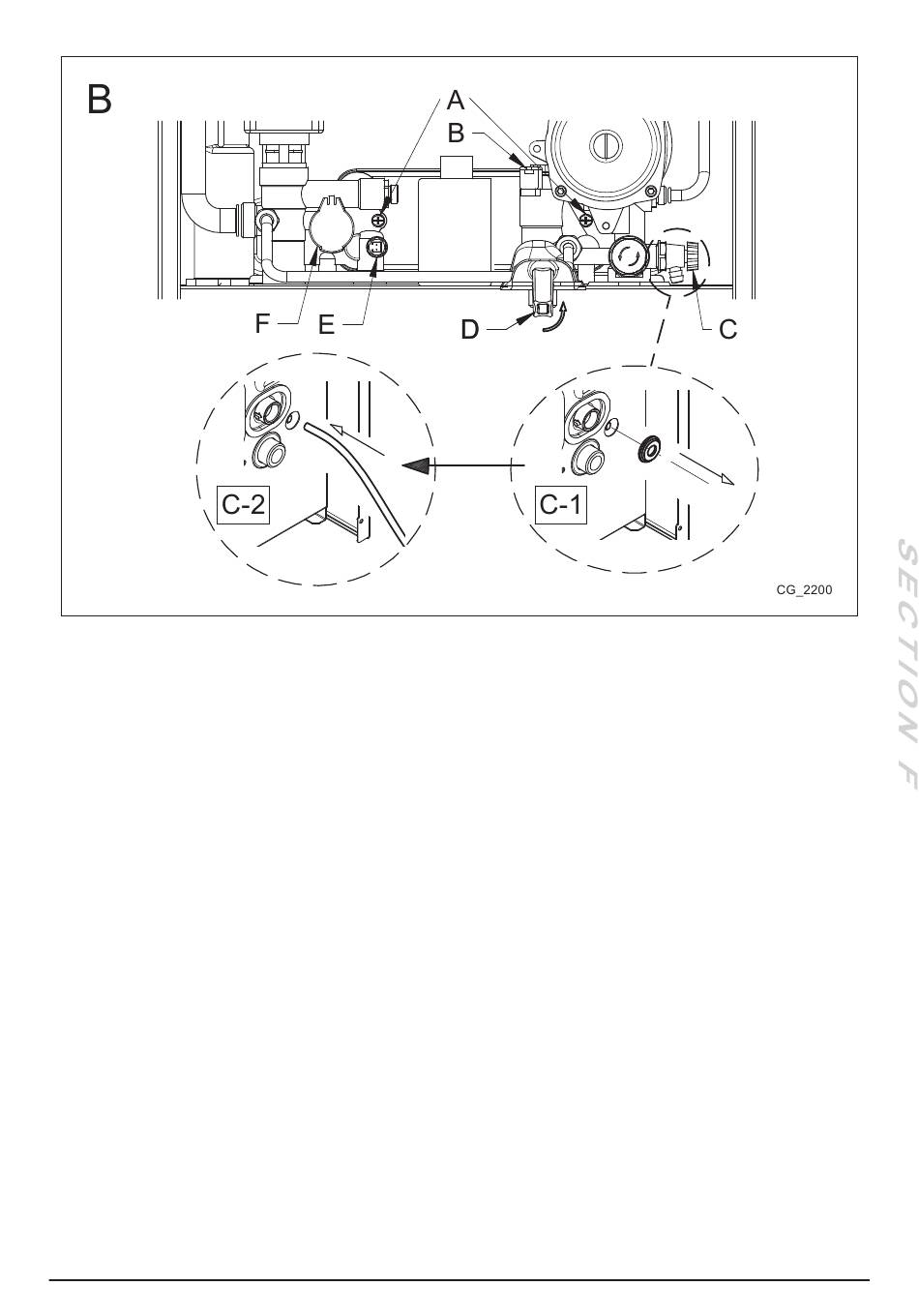 B

A
B
F
E
D
C
C-2
C-1
CG_2200

SECTION F