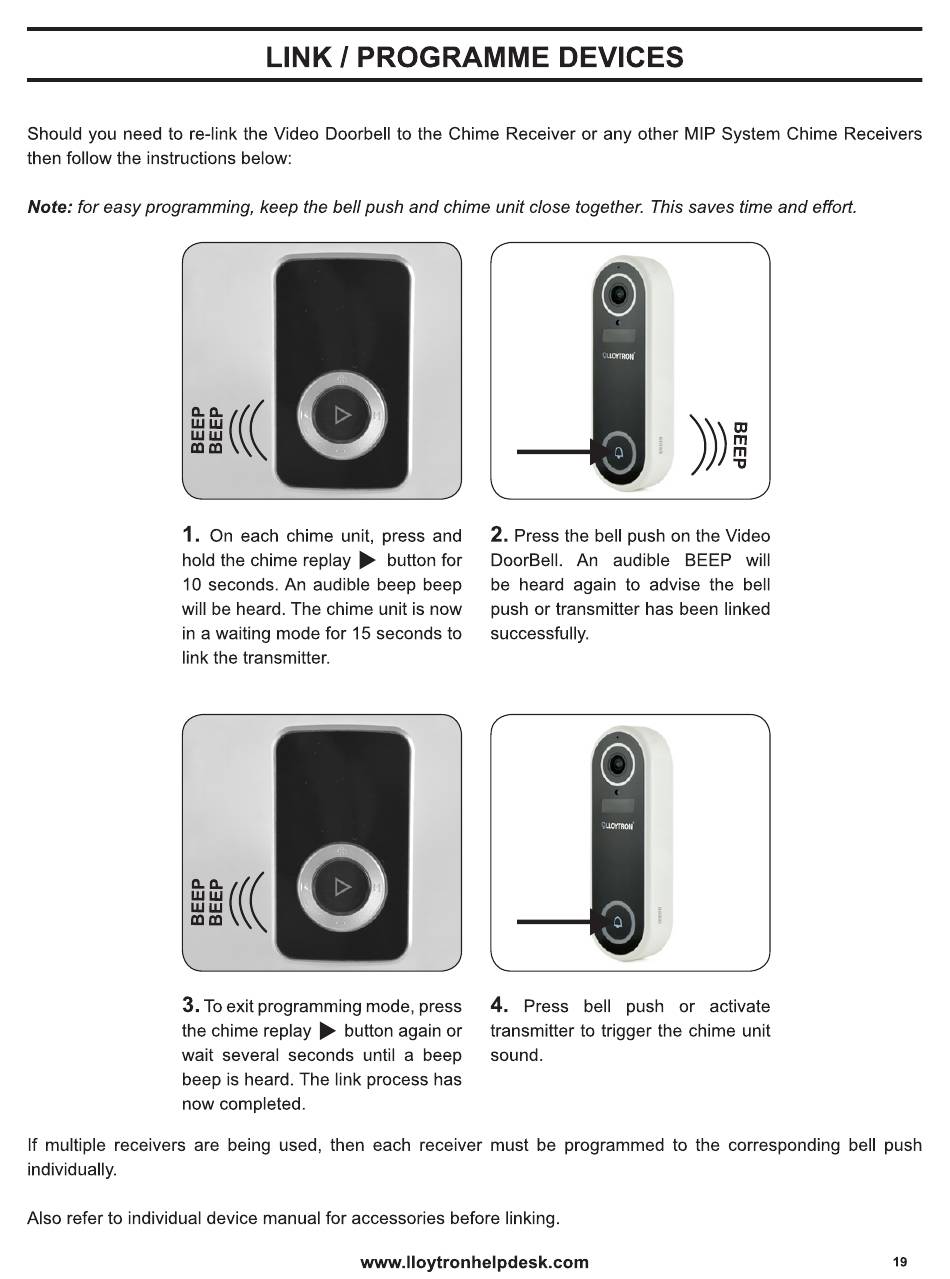 LINK / PROGRAMME DEVICES

Should you need to re-link the Video Doorbell to the Chime Receiver or any other MIP System Chime Receivers then follow the instructions below:

Note: for easy programming, keep the bell push and chime unit close together. This saves time and effort.

BEEP
BEEP

LLOYTRON

BEEP

1. On each chime unit, press and hold the chime replay ▶ button for 10 seconds. An audible beep beep will be heard. The chime unit is now in a waiting mode for 15 seconds to link the transmitter.

2. Press the bell push on the Video DoorBell. An audible BEEP will be heard again to advise the bell push or transmitter has been linked successfully.

BEEP
BEEP

LLOYTRON

3. To exit programming mode, press the chime replay ▶ button again or wait several seconds until a beep beep is heard. The link process has now completed.

4. Press bell push or activate transmitter to trigger the chime unit sound.

If multiple receivers are being used, then each receiver must be programmed to the corresponding bell push individually.

Also refer to individual device manual for accessories before linking.

www.lloytronhelpdesk.com

19