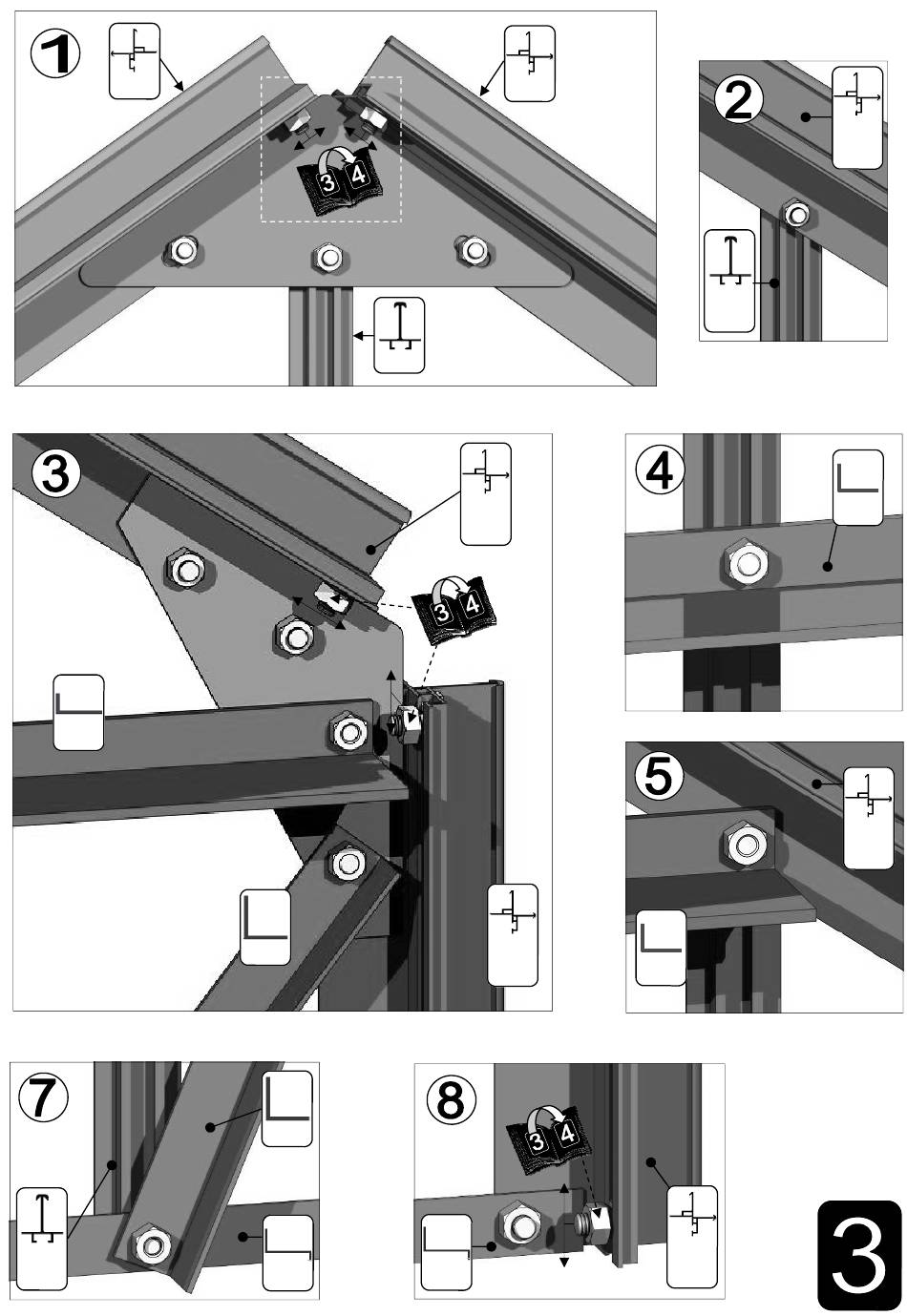 1

3 4

2

3

3 4

4

5

7

8

3 4

3