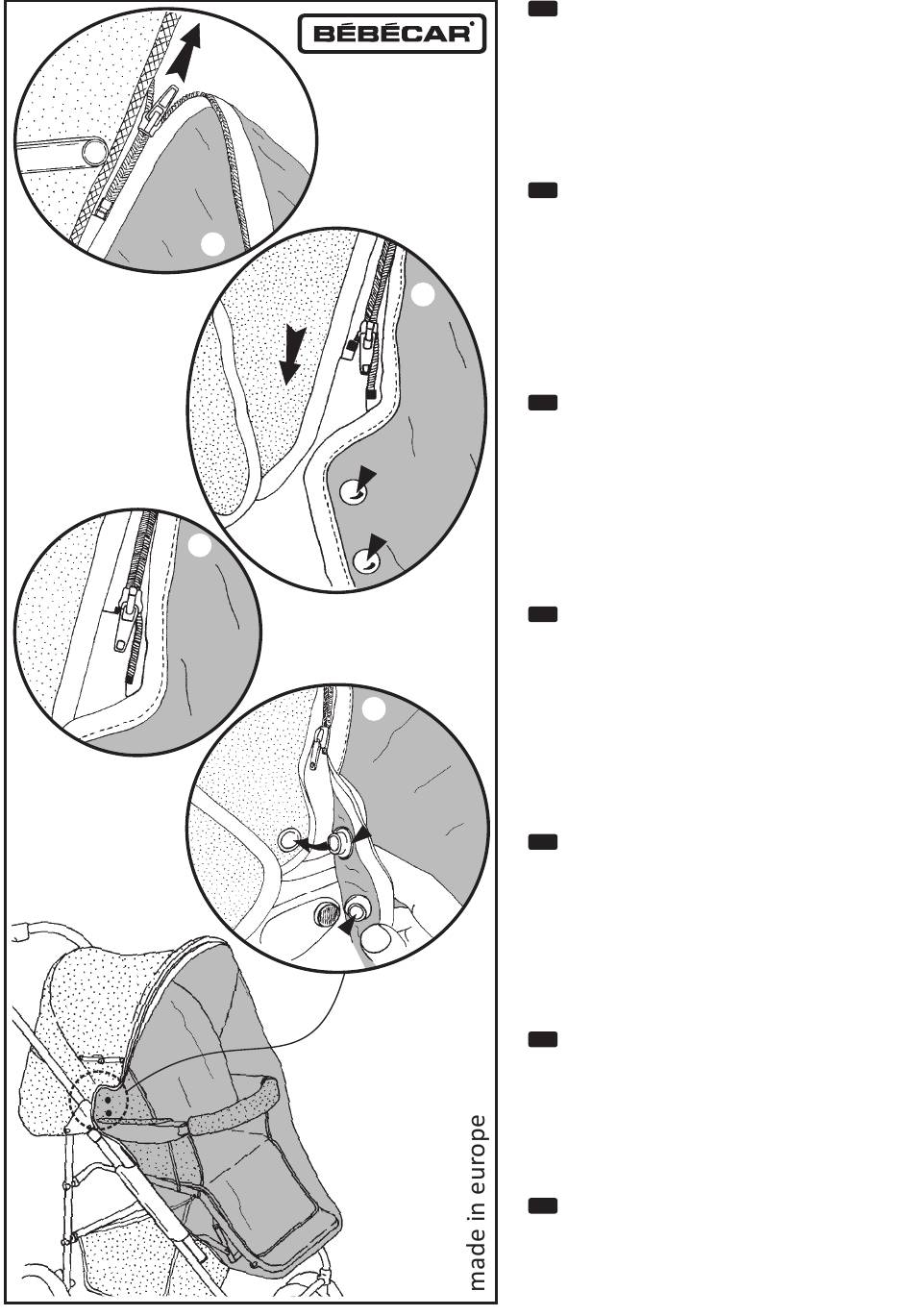 BÉBÉCAR

made in europe