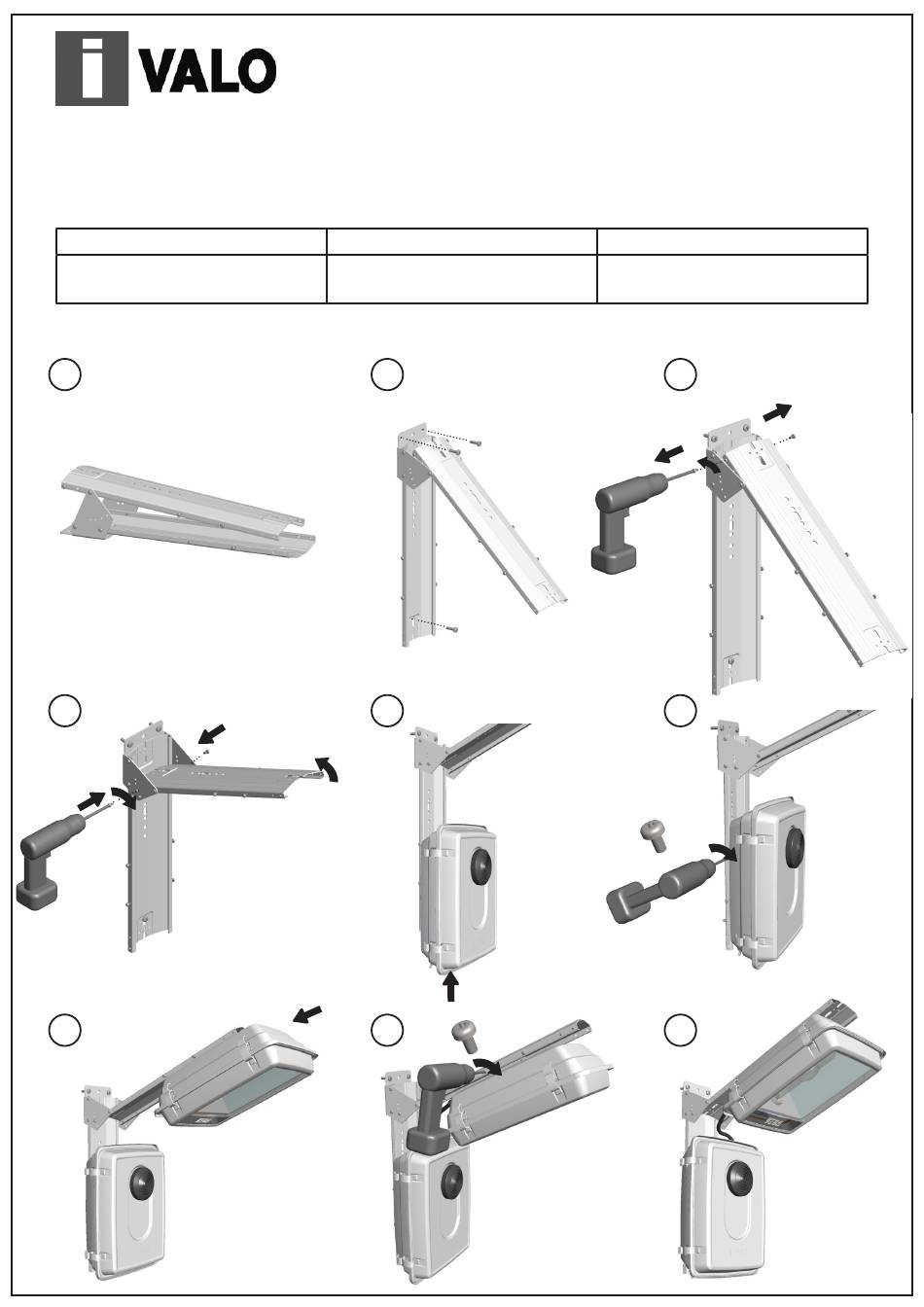 i VALO