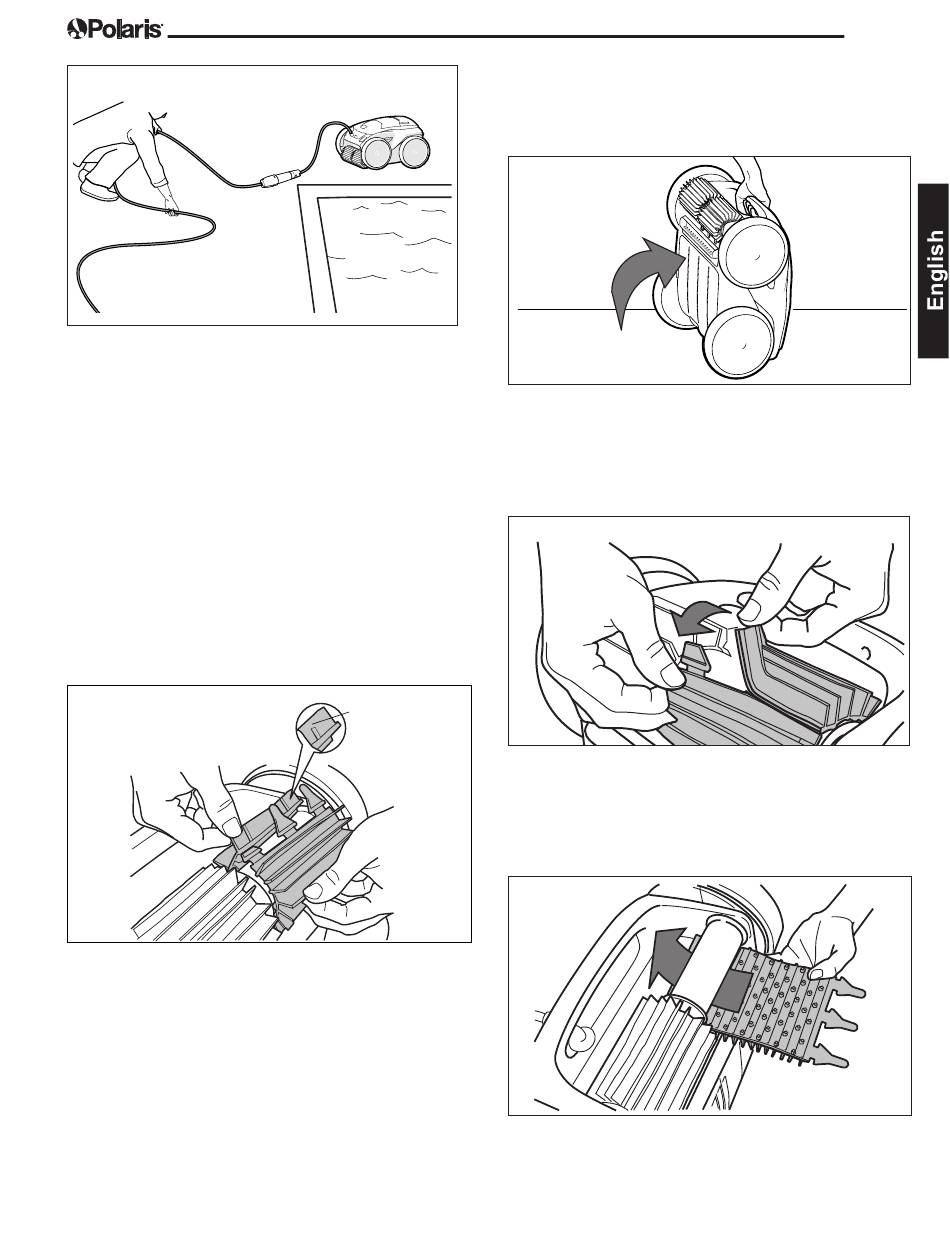 Polaris

English