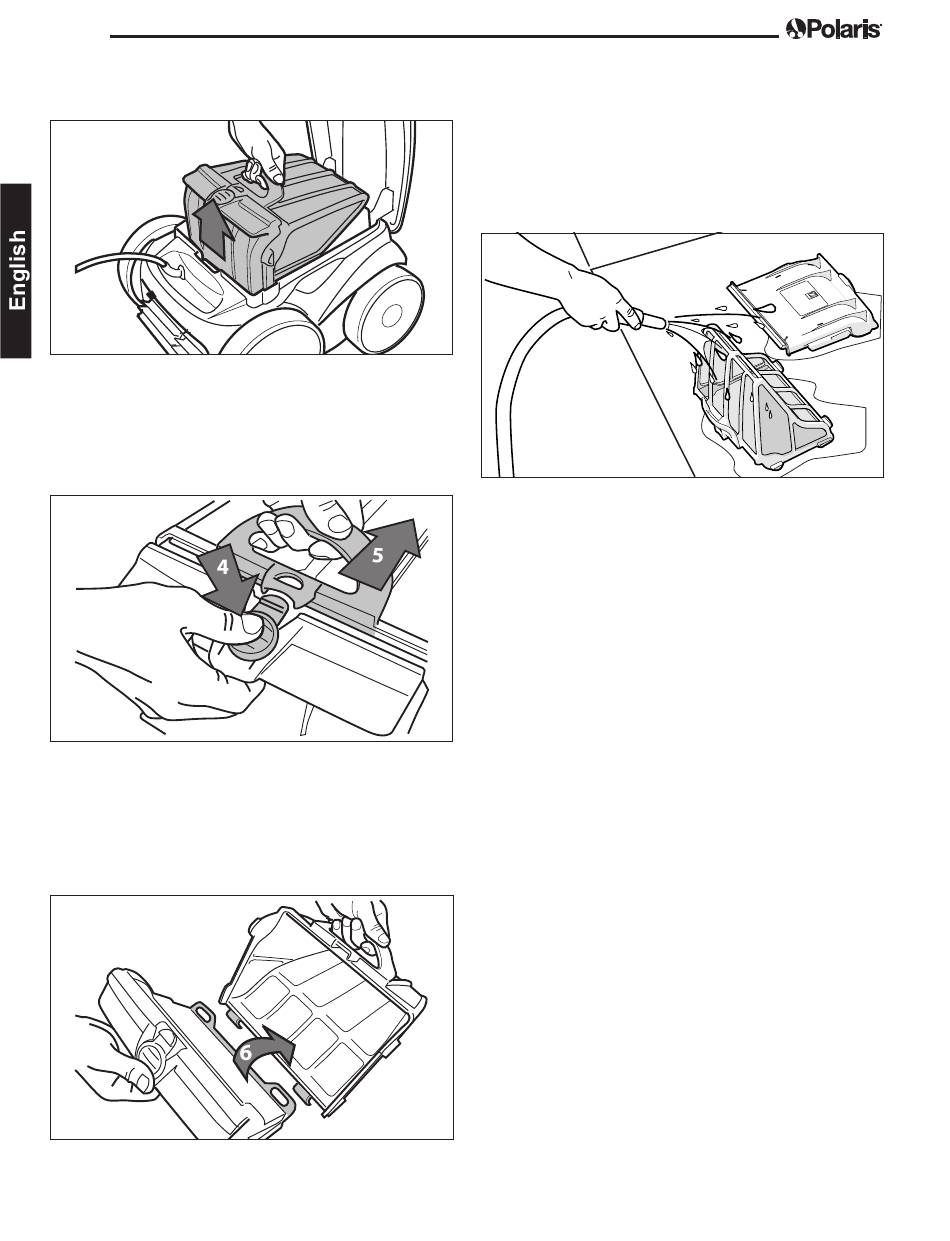 Polaris

English

4

5

6