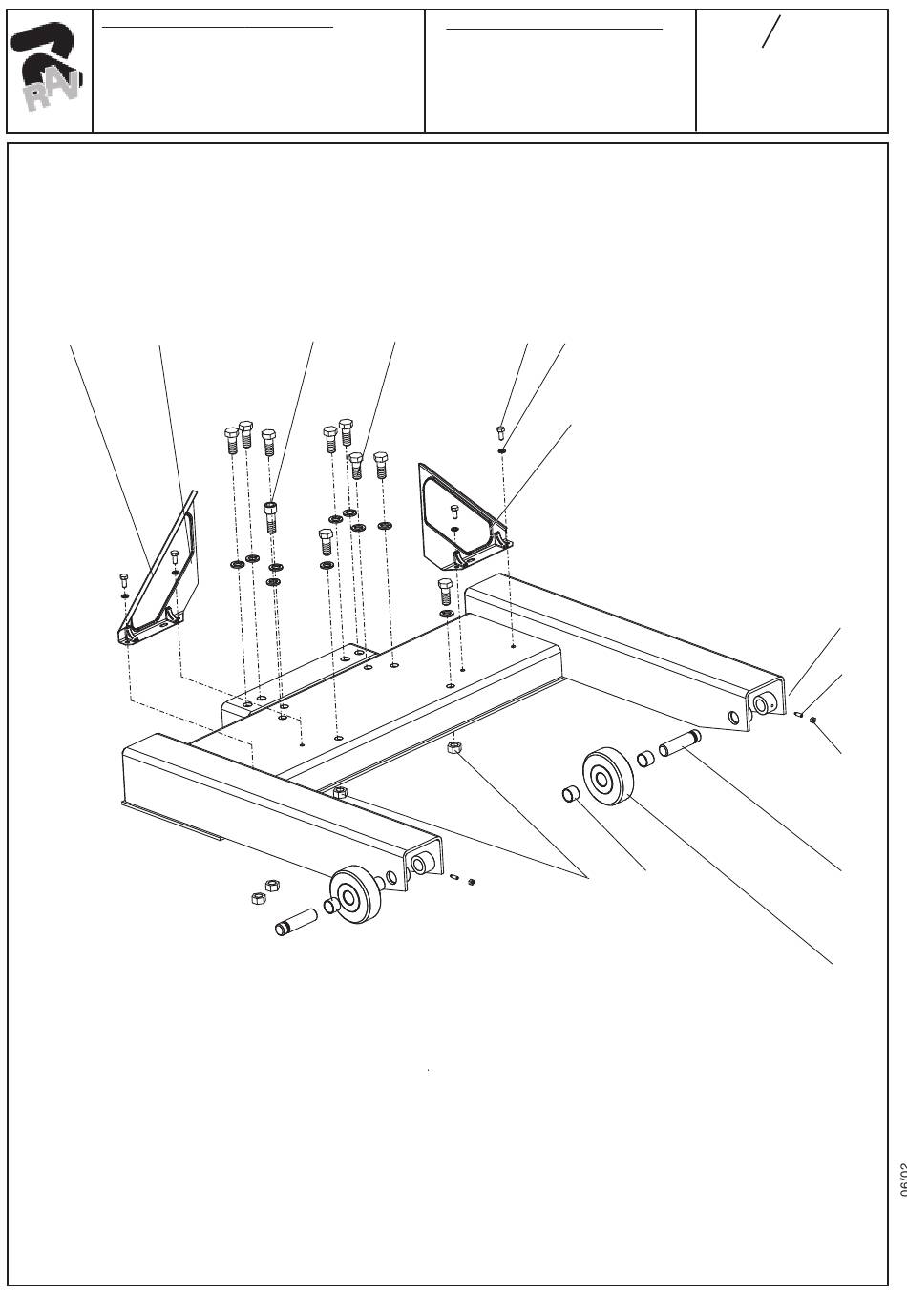 RAV

/

06/02