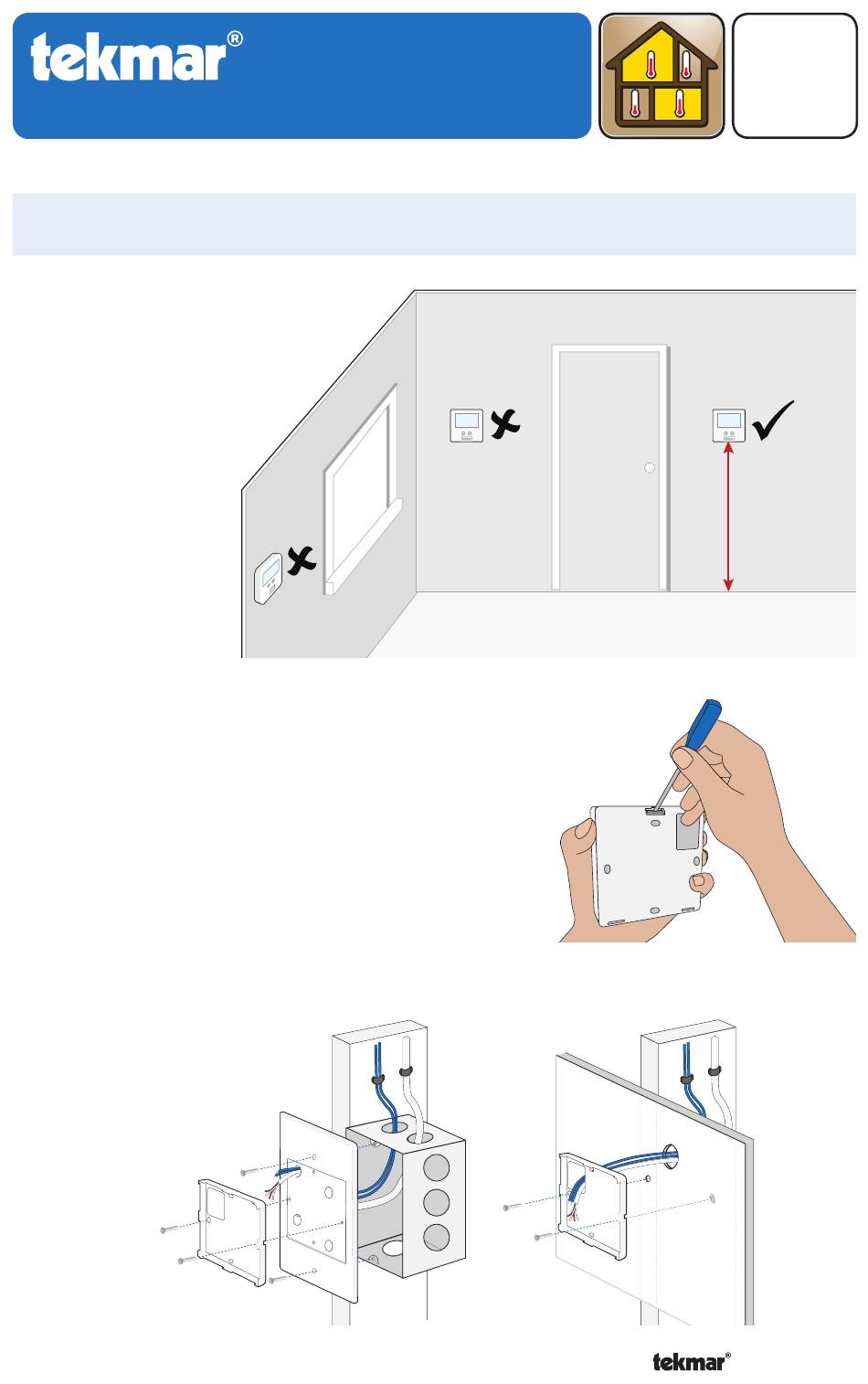 tekmar®

tekmar®