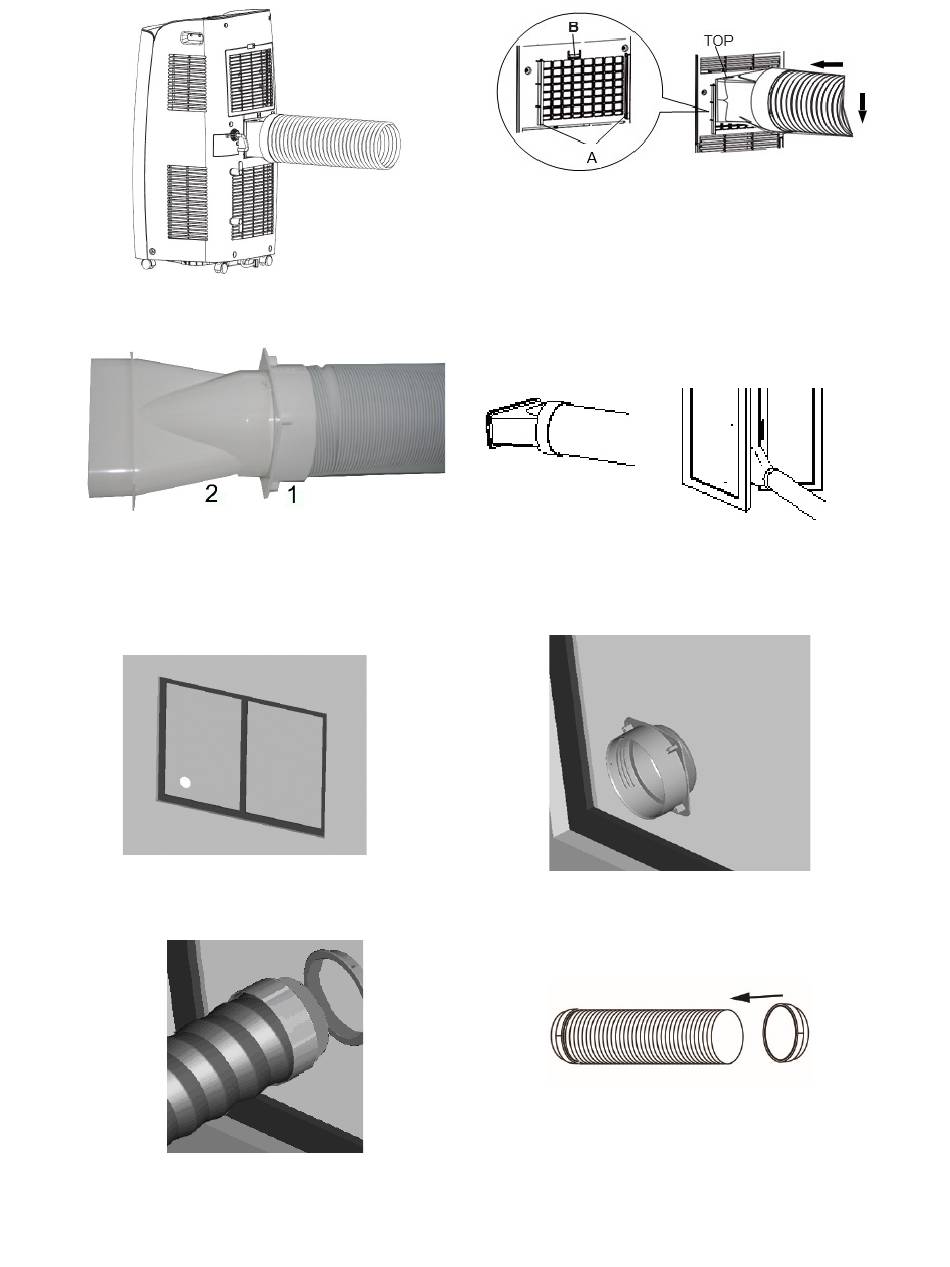 B
TOP
A

2
1