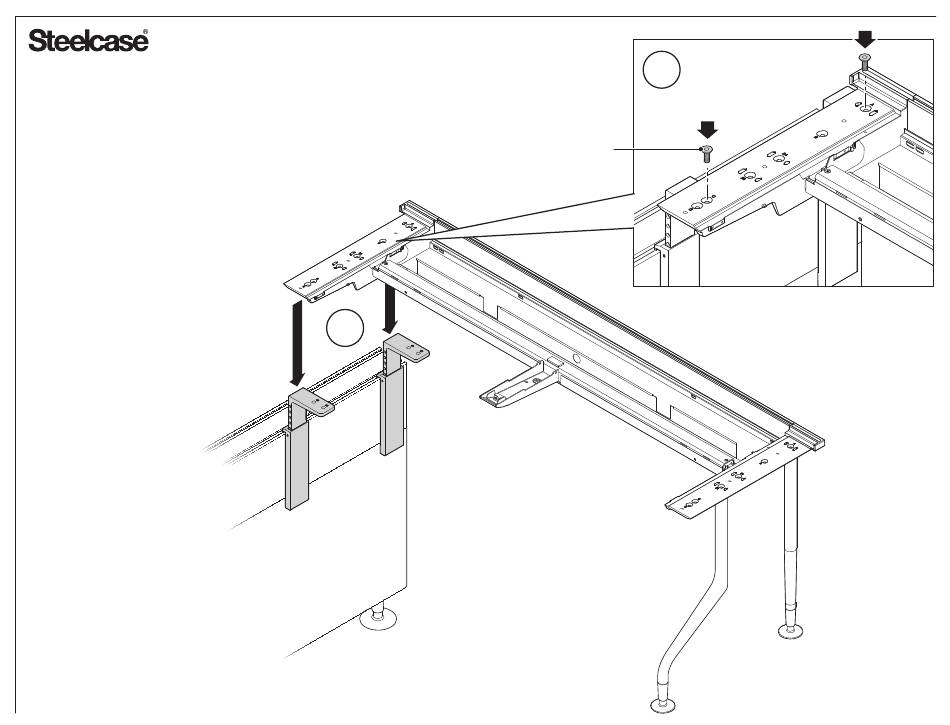 Steelcase