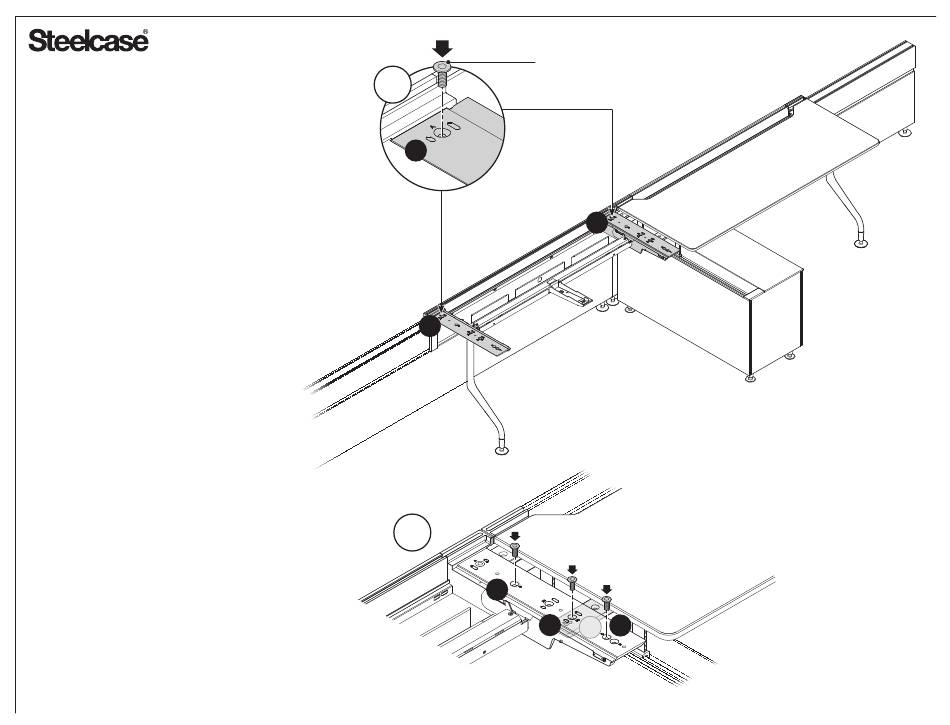 Steelcase®