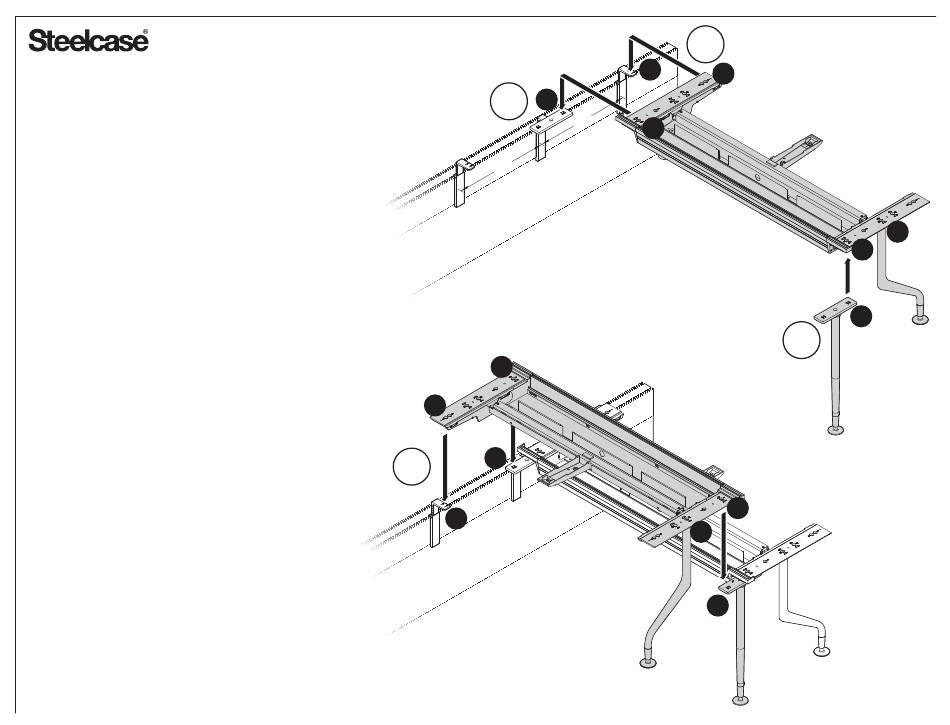 Steelcase®