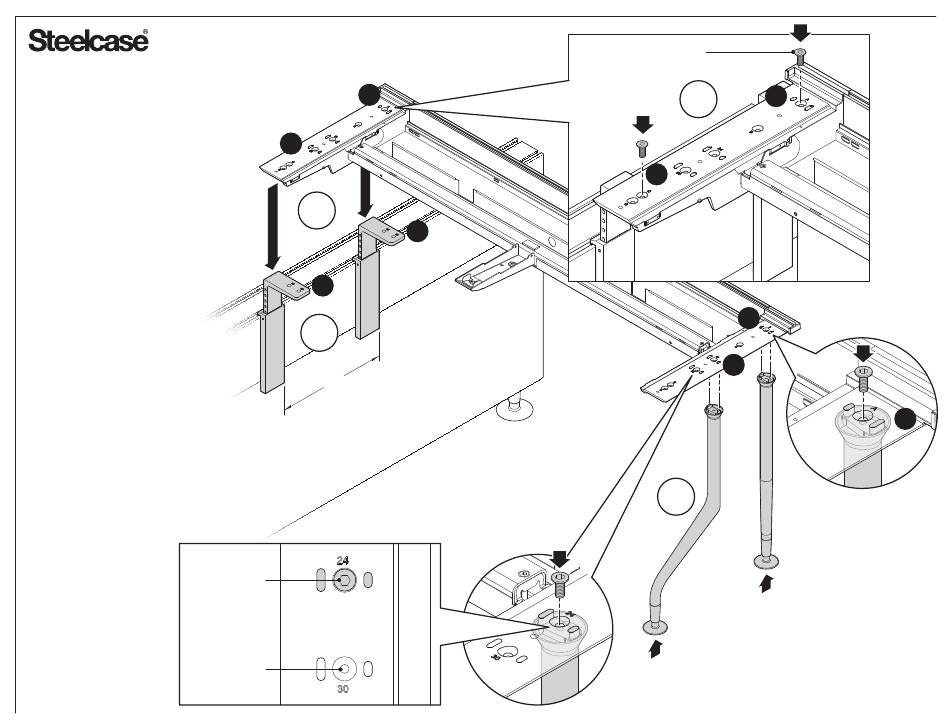 Steelcase®

24

30