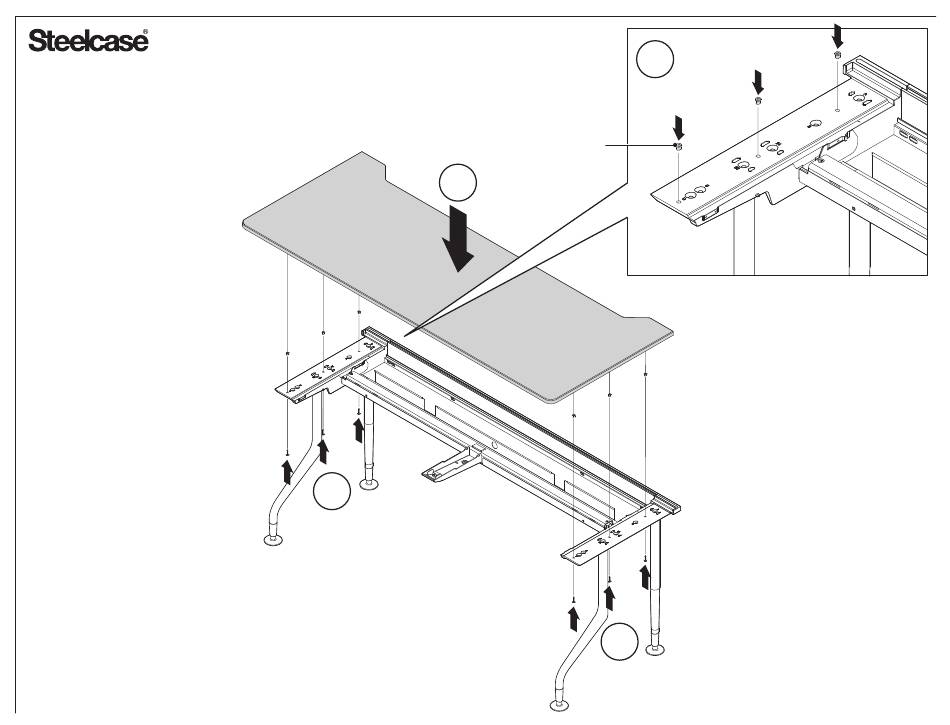 Steelcase®