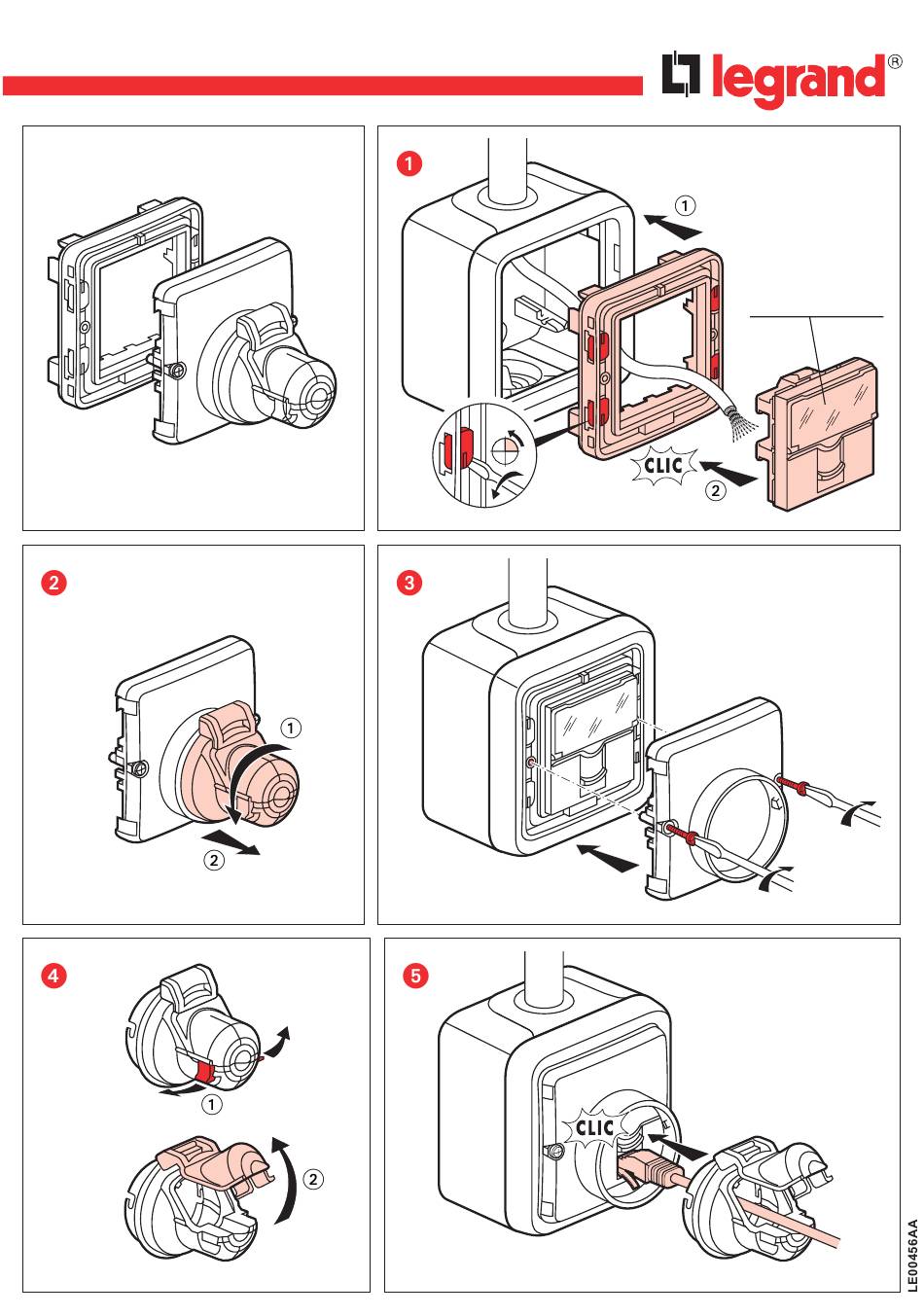 legrand®

1
1
CLIC
2

2
1
2

3

4
1
2

5
CLIC

LE00456AA