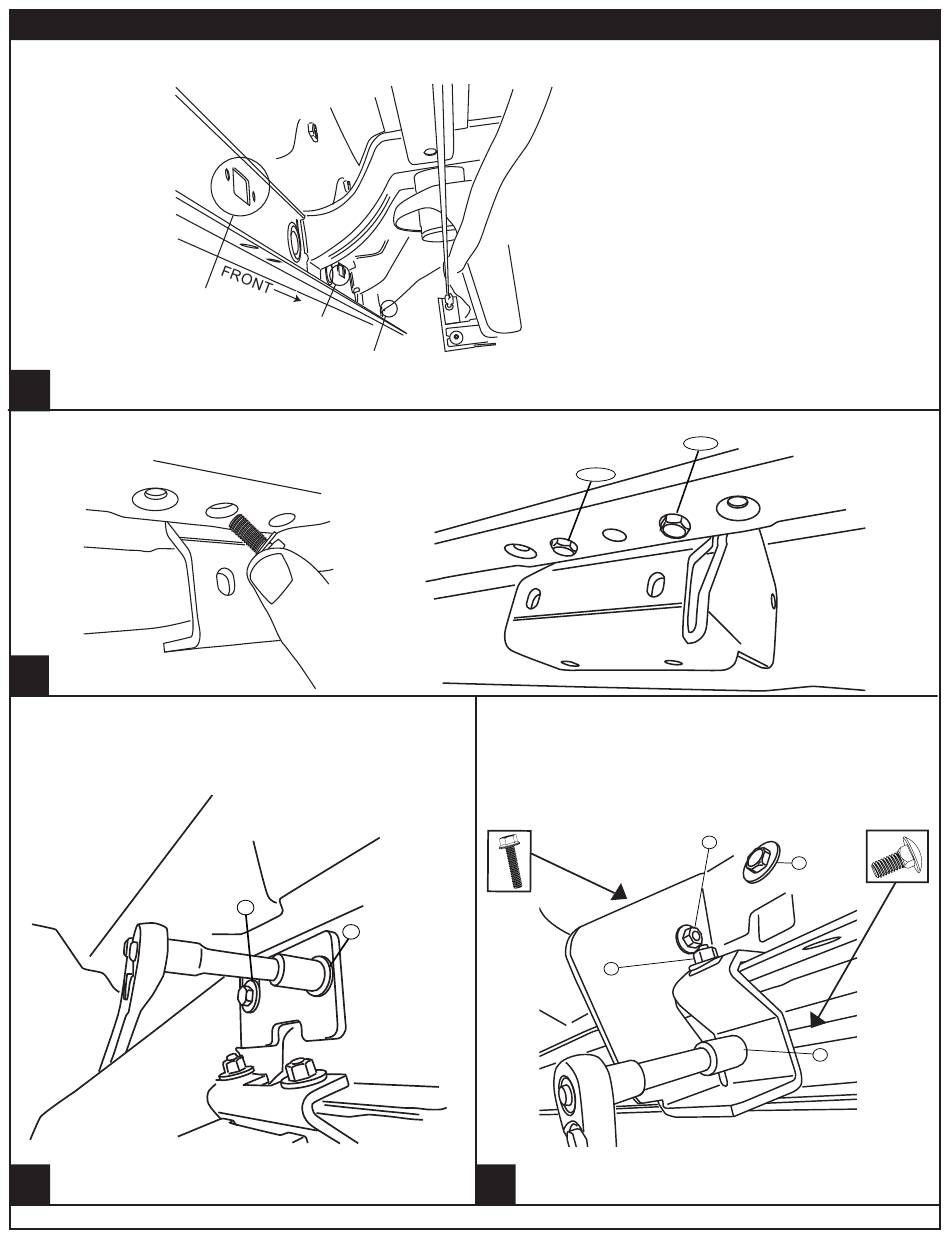 FRONT