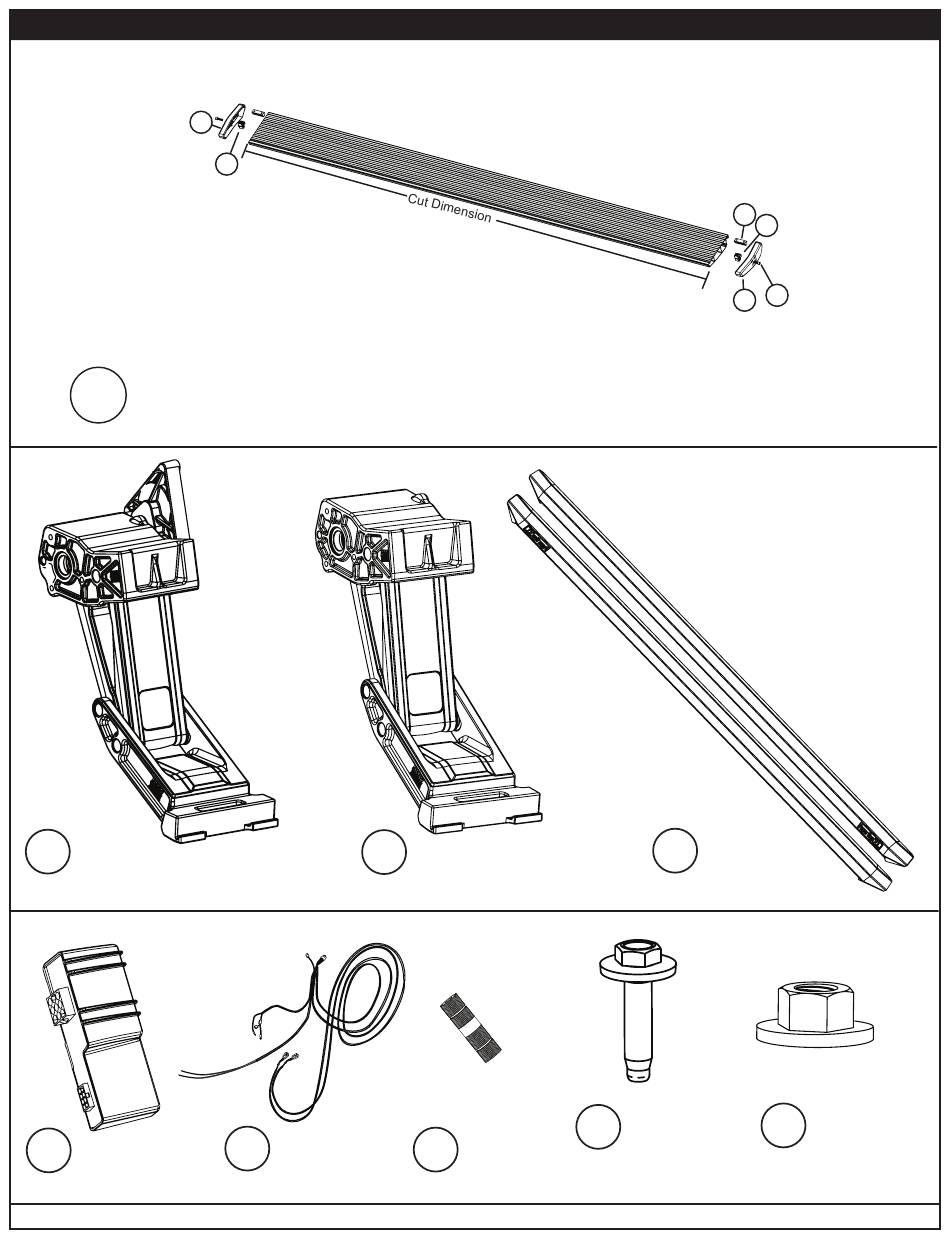 Cut Dimension